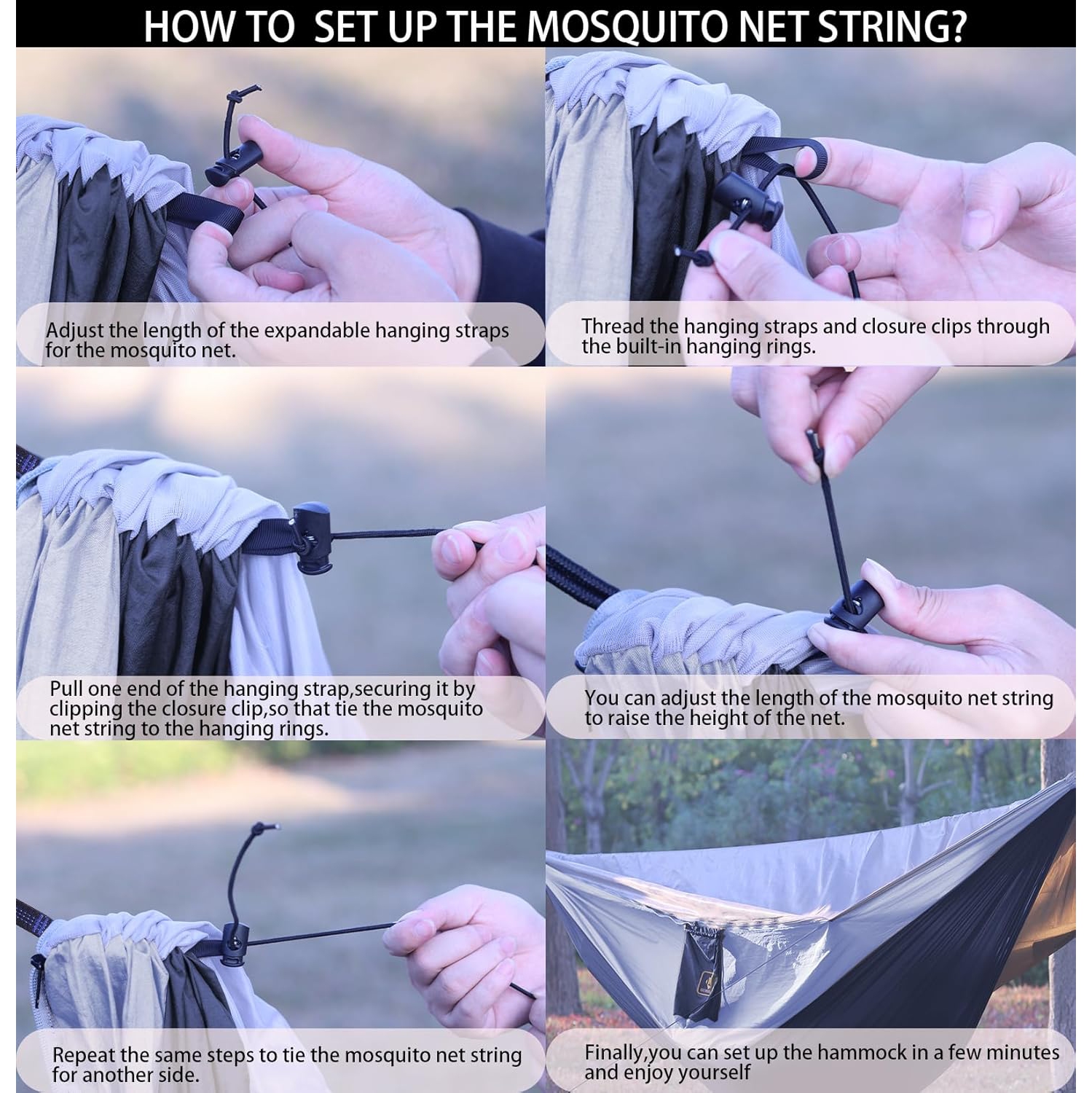 HOW TO SET UP THE MOSQUITO NET STRING?

Adjust the length of the expandable hanging straps for the mosquito net.

Thread the hanging straps and closure clips through the built-in hanging rings.

Pull one end of the hanging strap,securing it by clipping the closure clip,so that tie the mosquito net string to the hanging rings.

You can adjust the length of the mosquito net string to raise the height of the net.

Repeat the same steps to tie the mosquito net string for another side.

Finally,you can set up the hammock in a few minutes and enjoy yourself