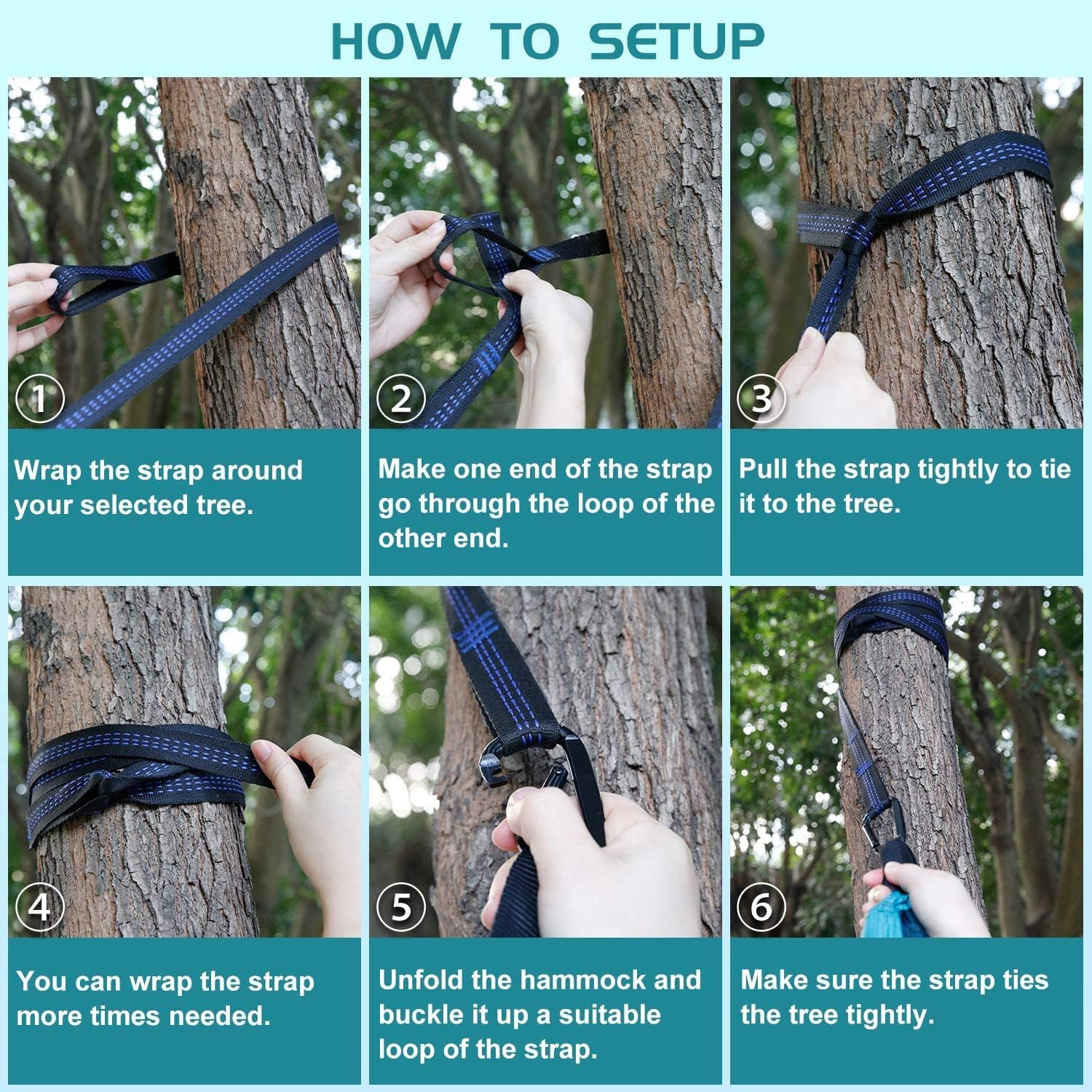 HOW TO SETUP

①

Wrap the strap around your selected tree.

②

Make one end of the strap go through the loop of the other end.

③

Pull the strap tightly to tie it to the tree.

④

You can wrap the strap more times needed.

⑤

Unfold the hammock and buckle it up a suitable loop of the strap.

⑥

Make sure the strap ties the tree tightly.