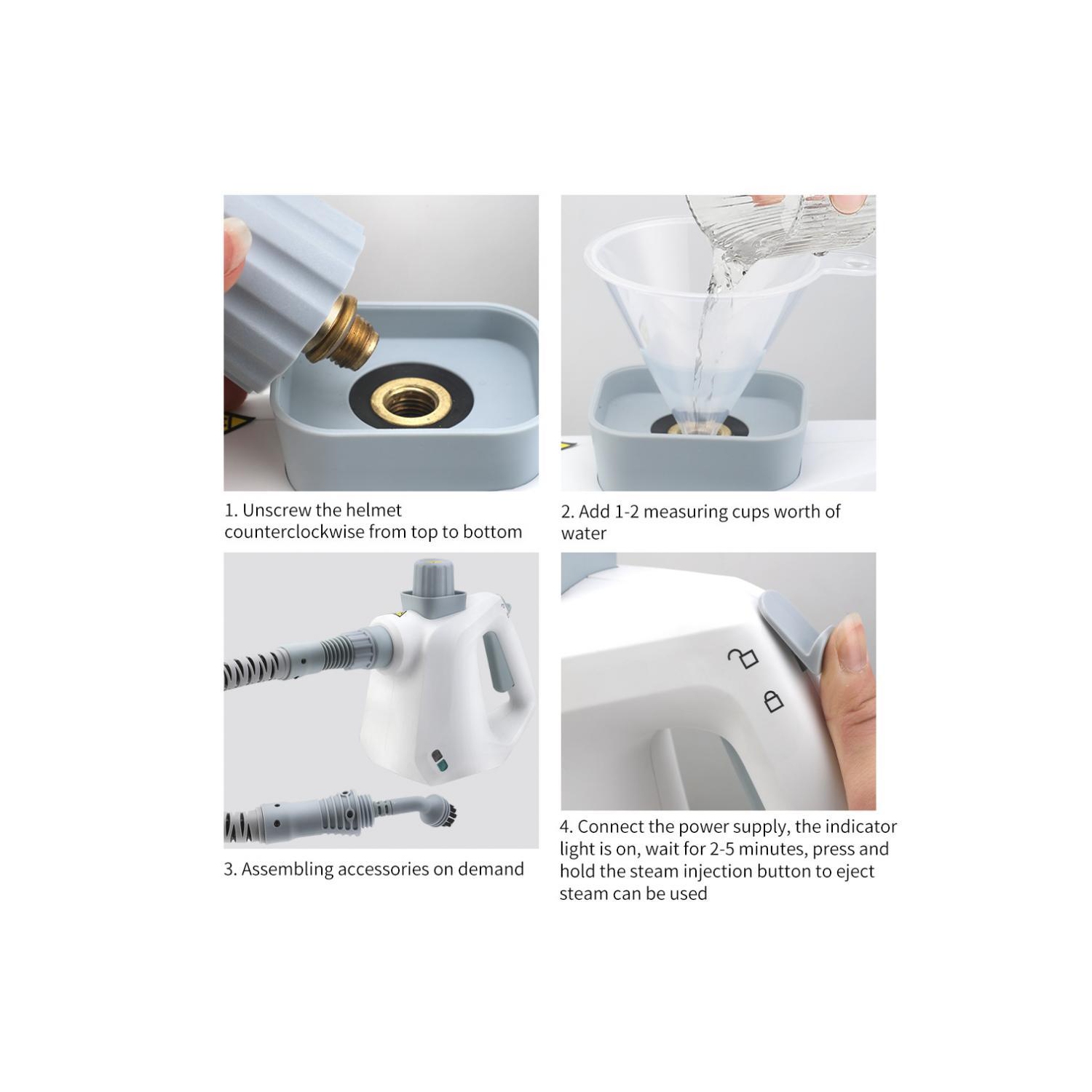 1. Unscrew the helmet counterclockwise from top to bottom

2. Add 1-2 measuring cups worth of water

3. Assembling accessories on demand

4. Connect the power supply, the indicator light is on, wait for 2-5 minutes, press and hold the steam injection button to eject steam can be used