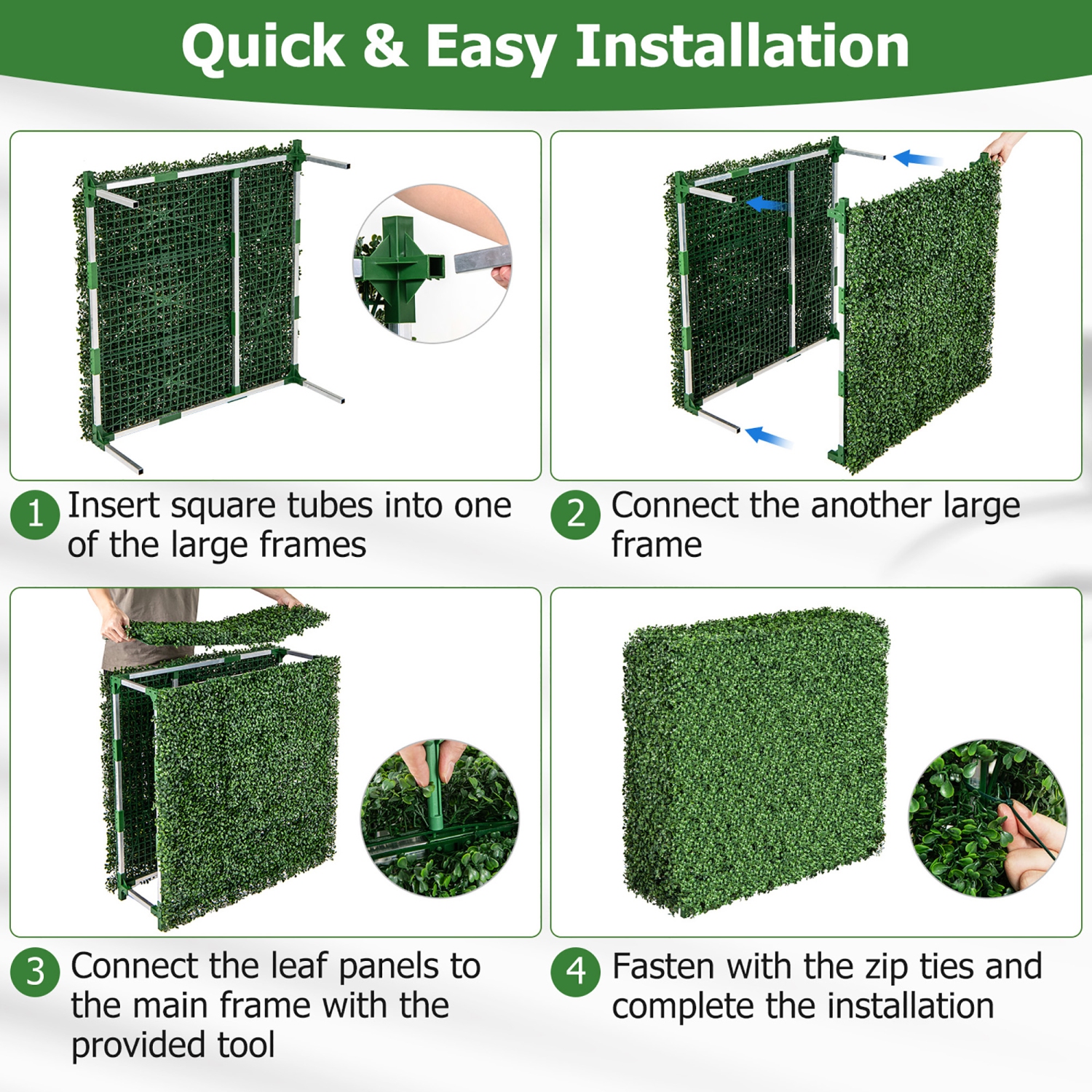 Quick & Easy Installation

1 Insert square tubes into one of the large frames

2 Connect the another large frame

3 Connect the leaf panels to the main frame with the provided tool

4 Fasten with the zip ties and complete the installation