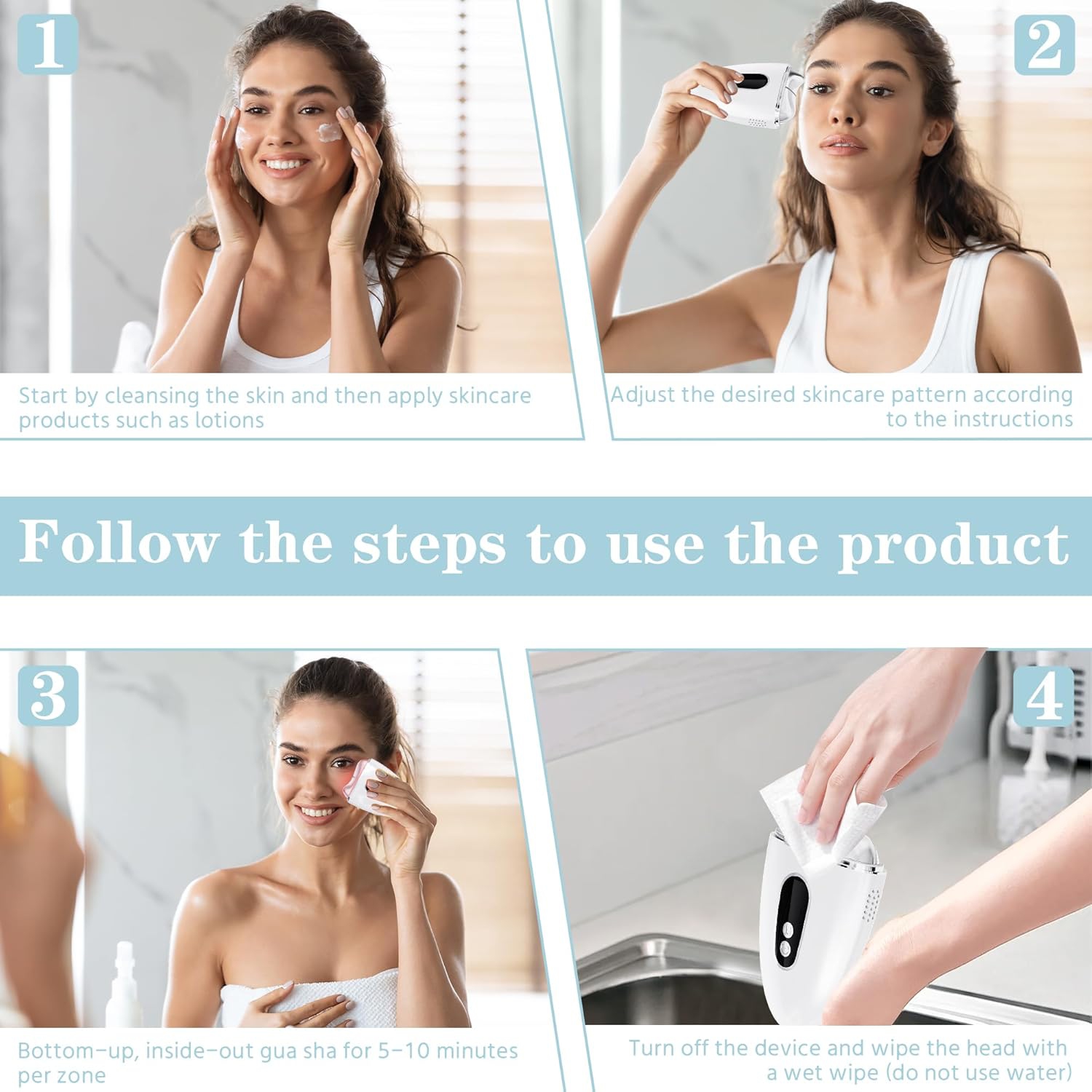 1

Start by cleansing the skin and then apply skincare products such as lotions

2

Adjust the desired skincare pattern according to the instructions

Follow the steps to use the product

3

Bottom–up, inside–out gua sha for 5–10 minutes per zone

4

Turn off the device and wipe the head with a wet wipe (do not use water)