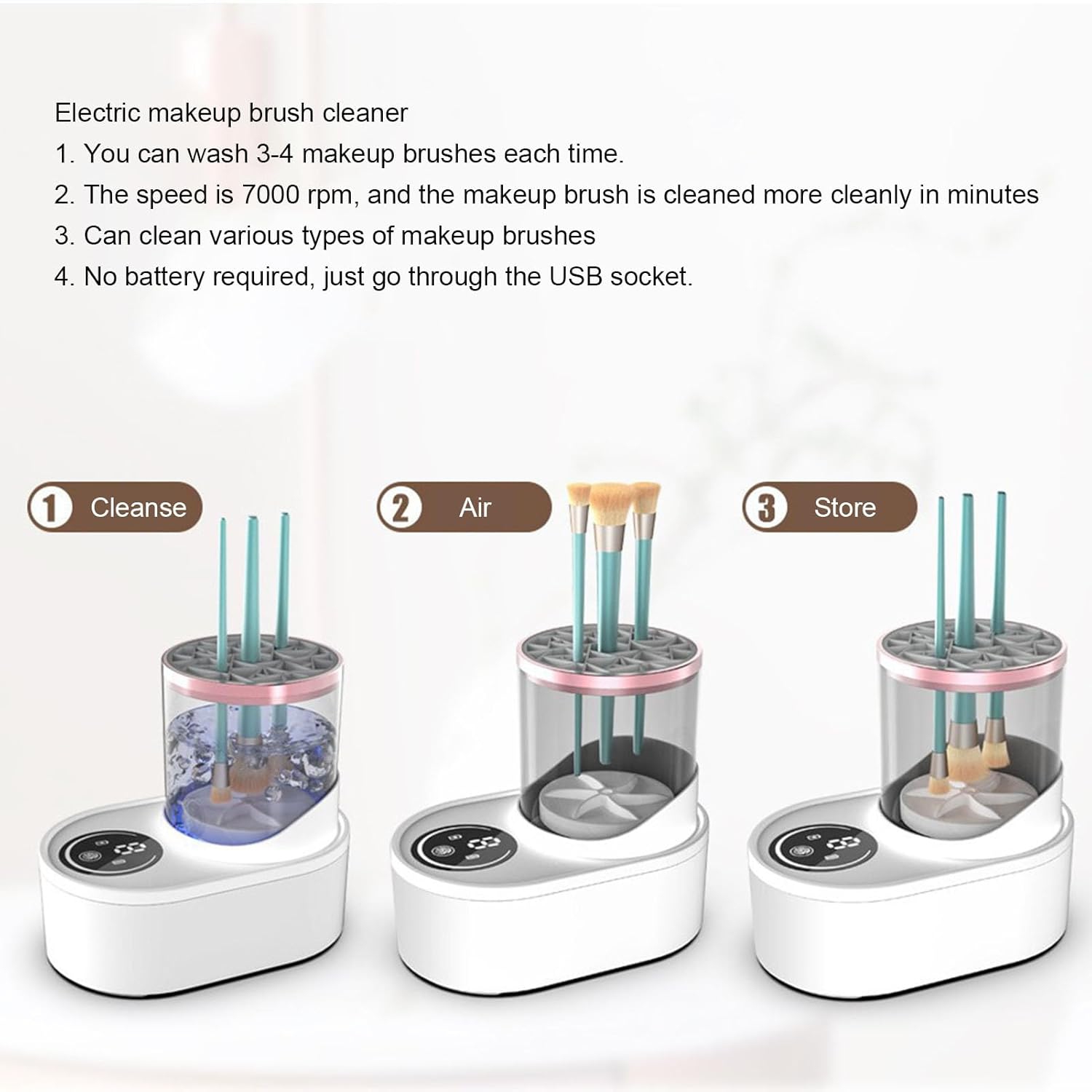 Electric makeup brush cleaner
1. You can wash 3-4 makeup brushes each time.
2. The speed is 7000 rpm, and the makeup brush is cleaned more cleanly in minutes
3. Can clean various types of makeup brushes
4. No battery required, just go through the USB socket.

1 Cleanse

2 Air

3 Store