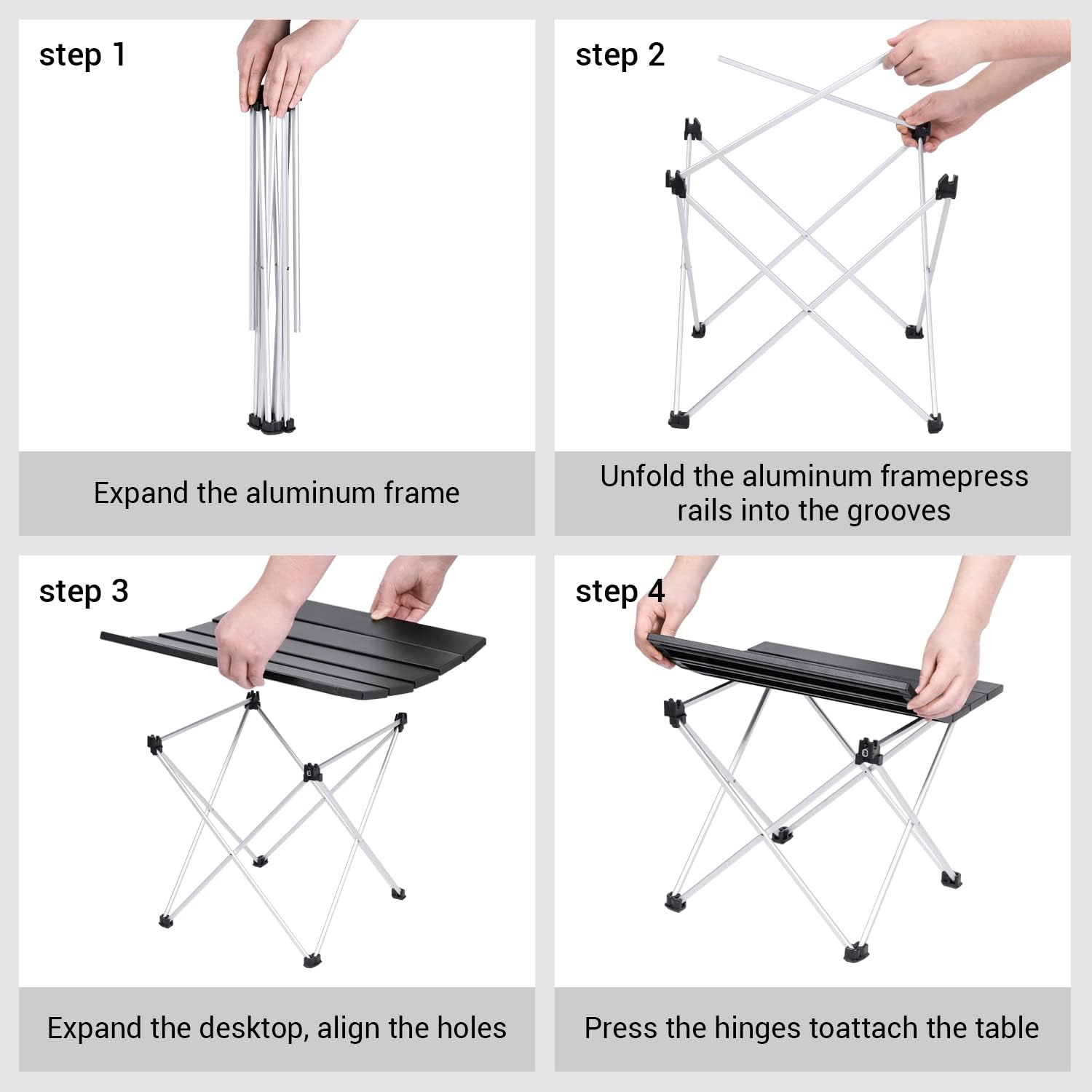 step 1

Expand the aluminum frame

step 2

Unfold the aluminum framepress rails into the grooves

step 3

Expand the desktop, align the holes

step 4

Press the hinges toattach the table