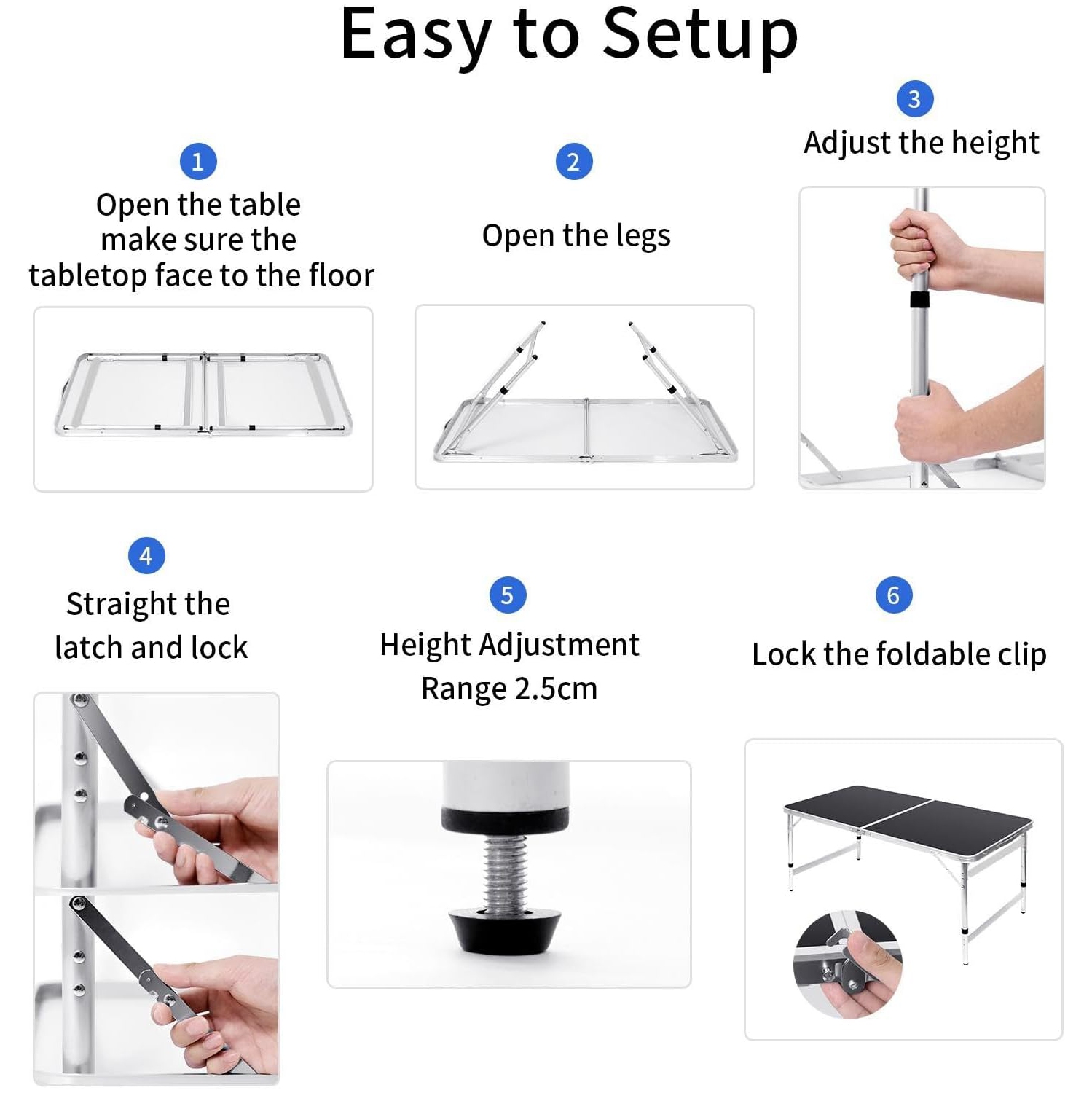 Easy to Setup

1
Open the table make sure the tabletop face to the floor

2
Open the legs

3
Adjust the height

4
Straight the latch and lock

5
Height Adjustment Range 2.5cm

6
Lock the foldable clip