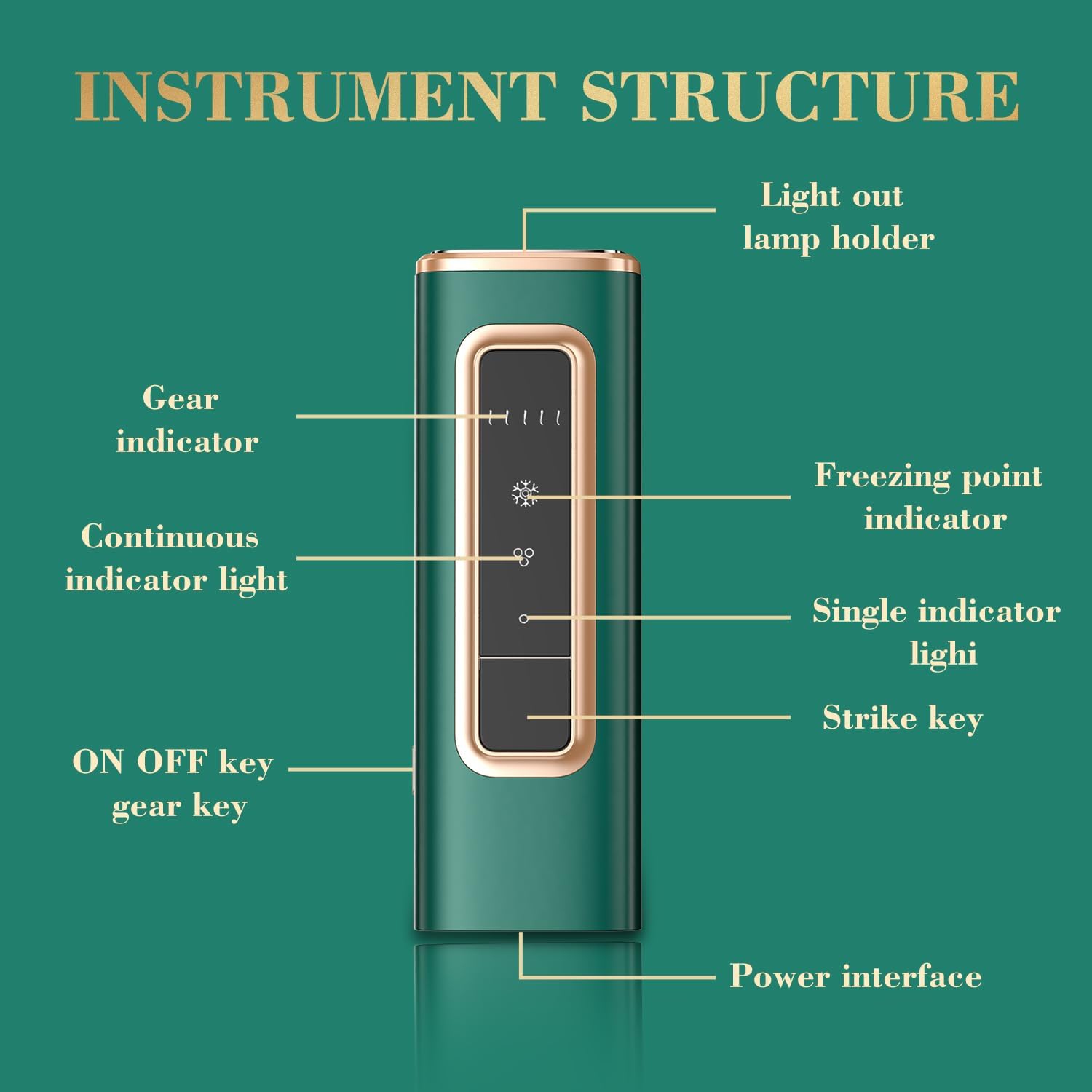 INSTRUMENT STRUCTURE

Light out lamp holder

Gear indicator

Freezing point indicator

Continuous indicator light

Single indicator lighi

Strike key

ON OFF key gear key

Power interface