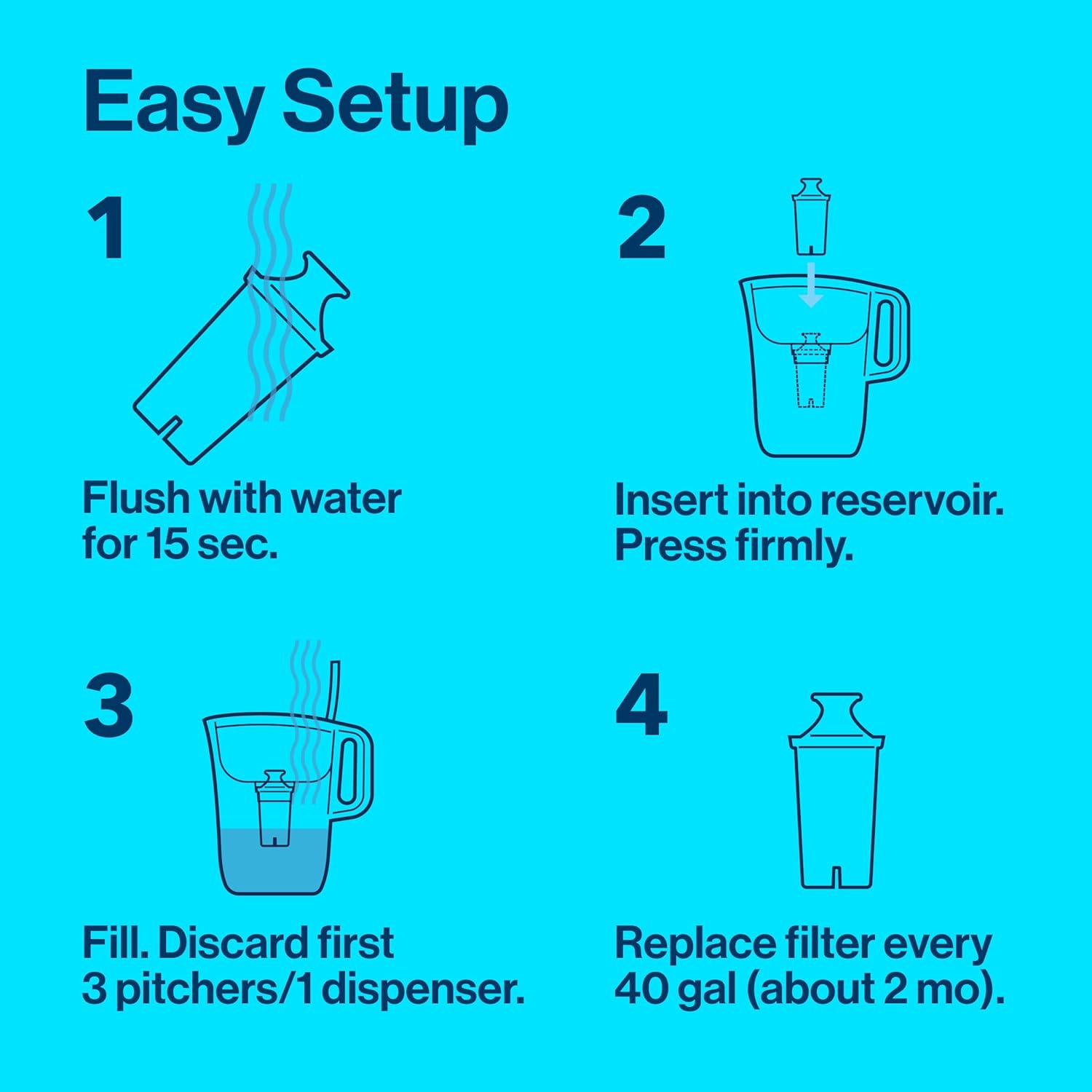 Easy Setup

1

Flush with water for 15 sec.

2

Insert into reservoir. Press firmly.

3

Fill. Discard first 3 pitchers/1 dispenser.

4

Replace filter every 40 gal (about 2 mo).