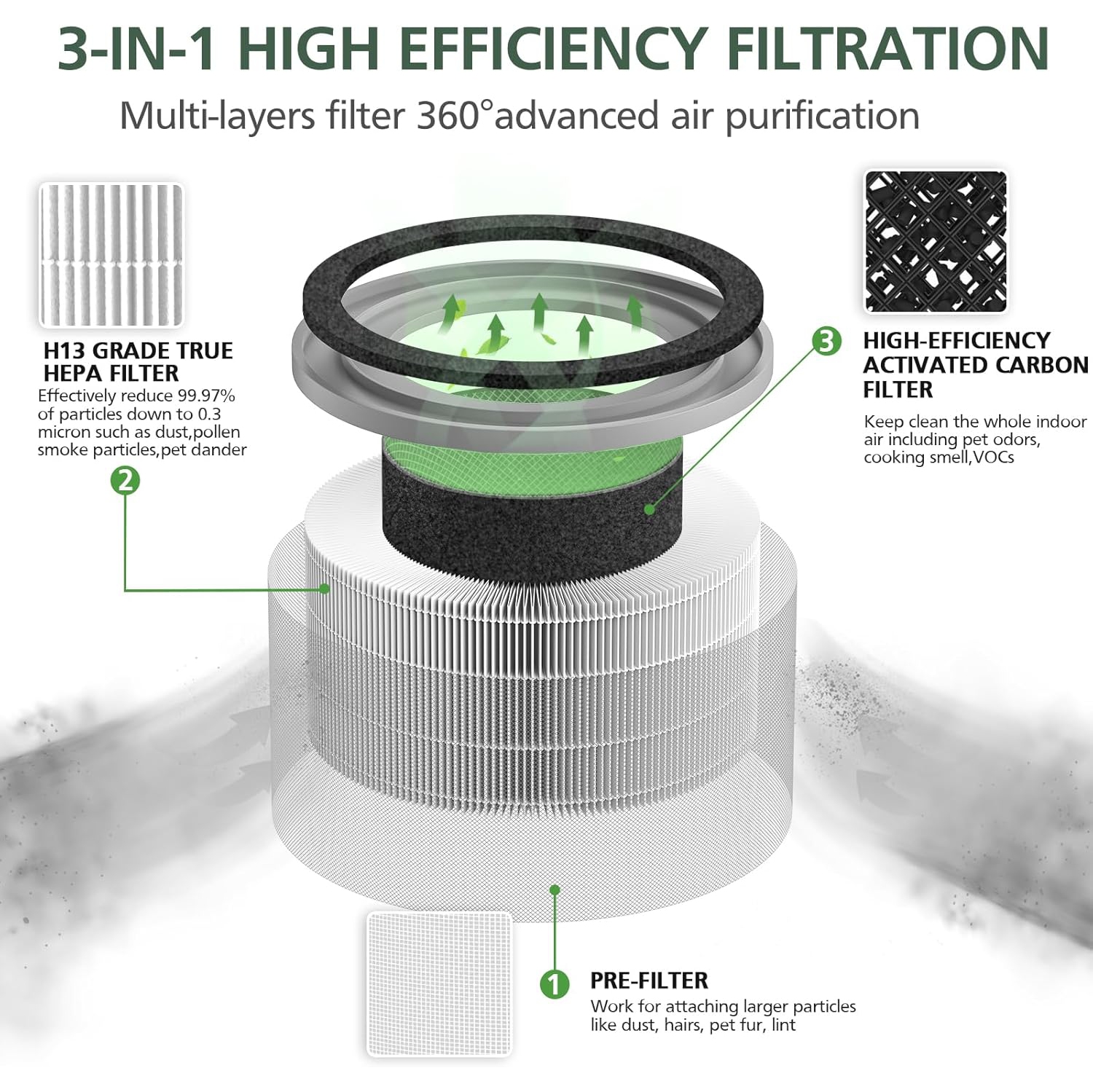 3-IN-1 HIGH EFFICIENCY FILTRATION

Multi-layers filter 360°advanced air purification

H13 GRADE TRUE HEPA FILTER

Effectively reduce 99.97% of particles down to 0.3 micron such as dust,pollen smoke particles,pet dander

2

3

HIGH-EFFICIENCY ACTIVATED CARBON FILTER

Keep clean the whole indoor air including pet odors, cooking smell,VOCs

1

PRE-FILTER

Work for attaching larger particles like dust, hairs, pet fur, lint