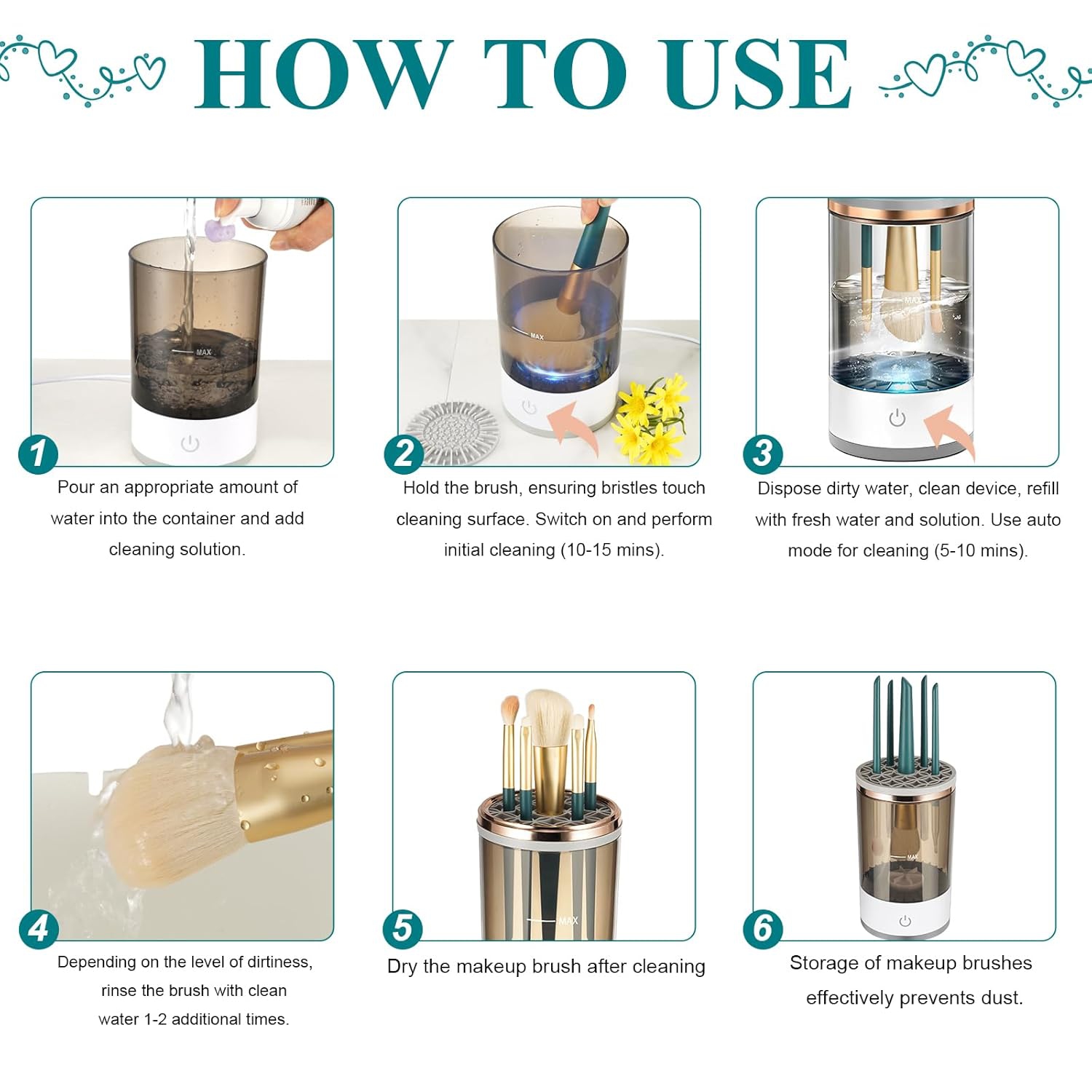 HOW TO USE

MAX

1

Pour an appropriate amount of water into the container and add cleaning solution.

MAX

2

Hold the brush, ensuring bristles touch cleaning surface. Switch on and perform initial cleaning (10-15 mins).

MAX

3

Dispose dirty water, clean device, refill with fresh water and solution. Use auto mode for cleaning (5-10 mins).

4

Depending on the level of dirtiness, rinse the brush with clean water 1-2 additional times.

MAX

5

Dry the makeup brush after cleaning

MAX

6

Storage of makeup brushes effectively prevents dust.