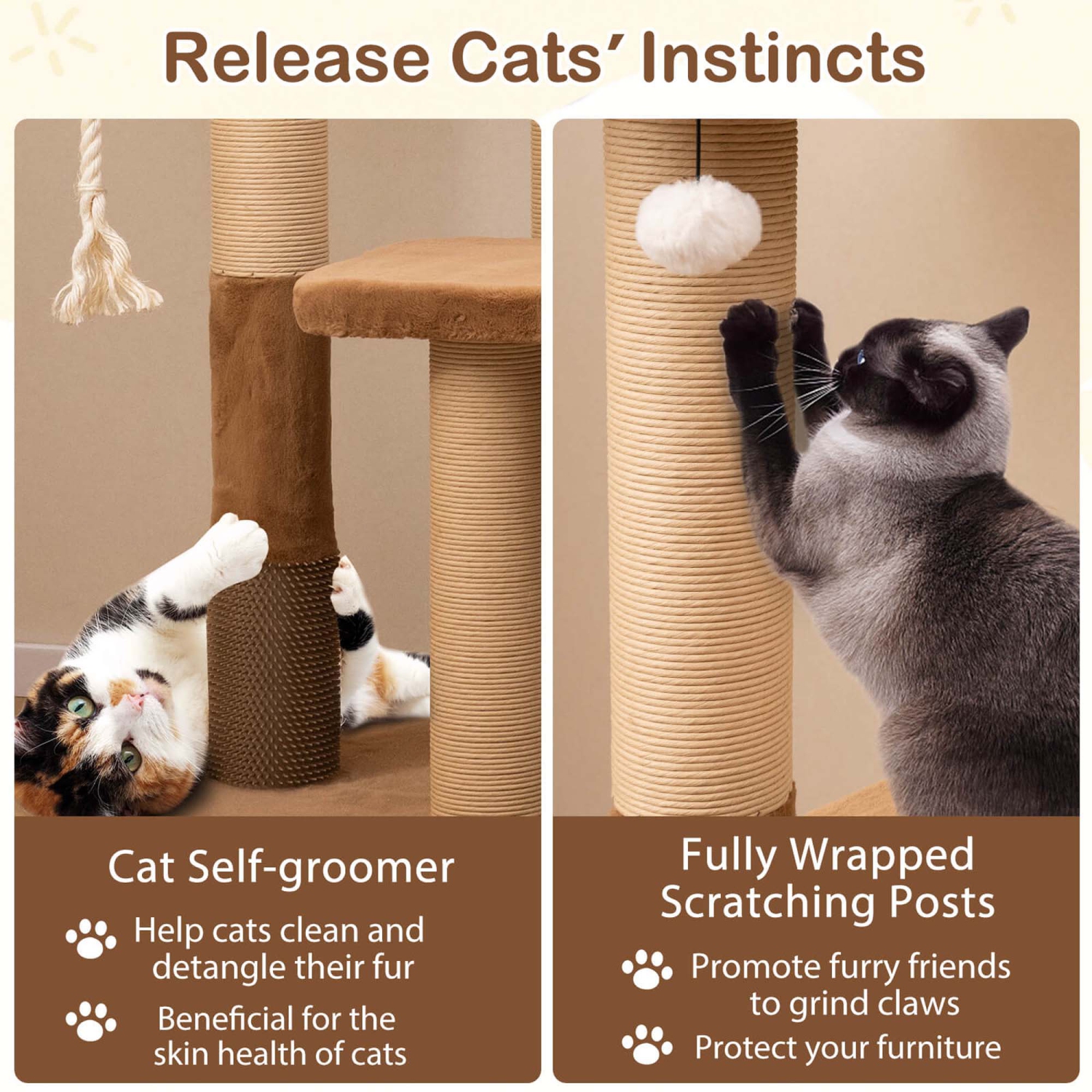 Release Cats' Instincts

Cat Self-groomer

Help cats clean and detangle their fur

Beneficial for the skin health of cats

Fully Wrapped Scratching Posts

Promote furry friends to grind claws

Protect your furniture