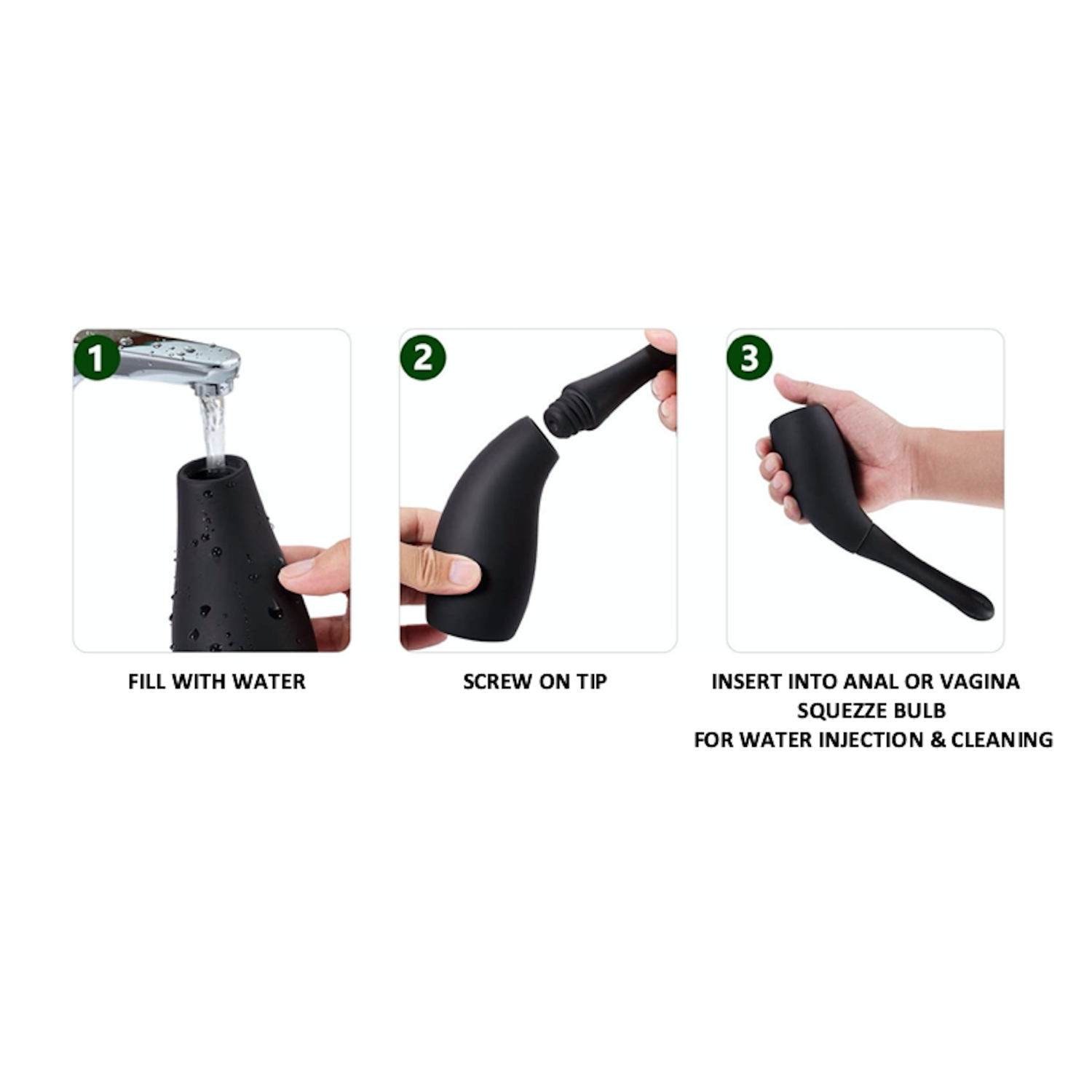 1

FILL WITH WATER

2

SCREW ON TIP

3

INSERT INTO ANAL OR VAGINA
SQUEZZE BULB
FOR WATER INJECTION & CLEANING