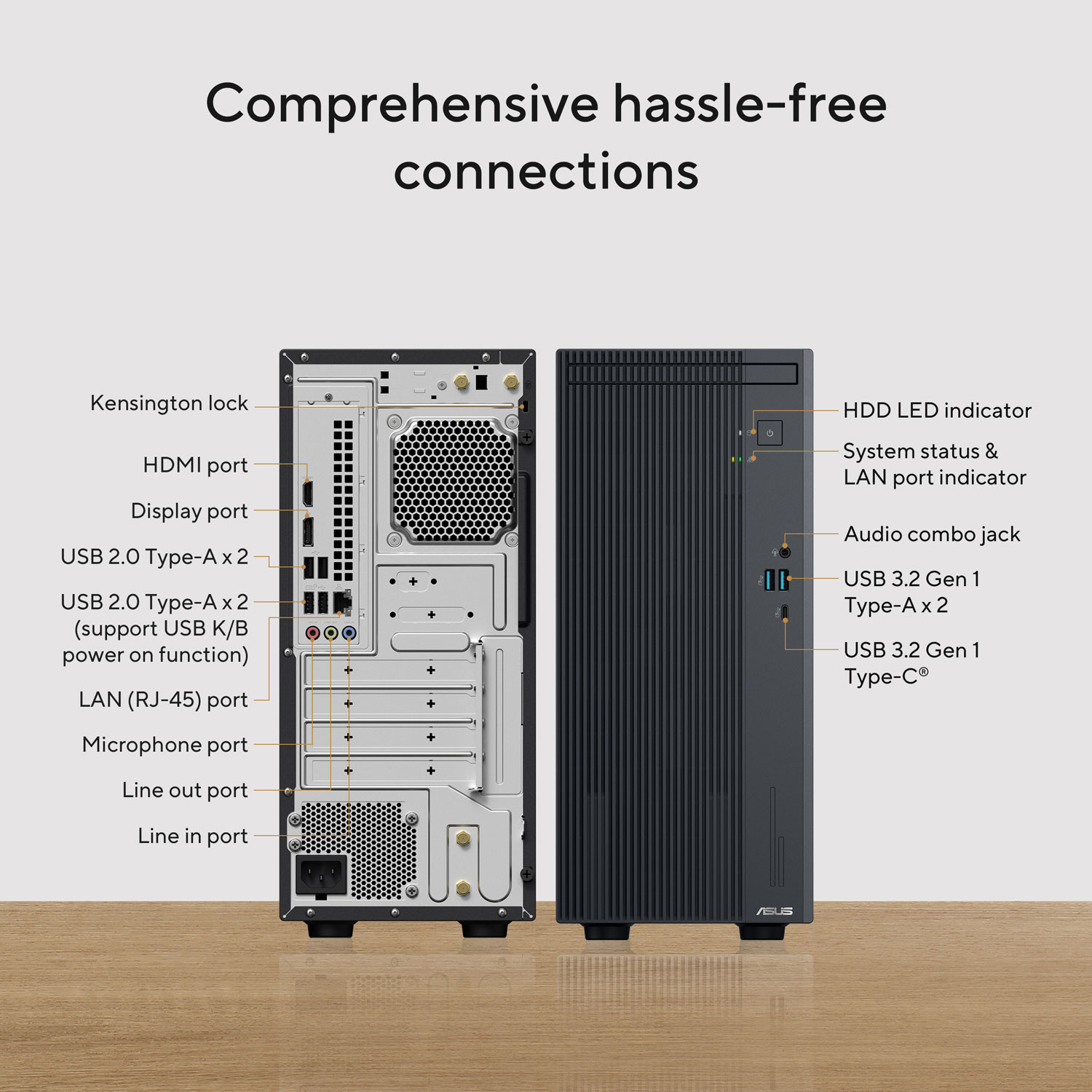 Comprehensive hassle-free connections

Kensington lock

HDMI port

Display port

USB 2.0 Type-A x 2

USB 2.0 Type-A x 2 (support USB K/B power on function)

LAN (RJ-45) port

Microphone port

Line out port

Line in port

HDD LED indicator

System status & LAN port indicator

Audio combo jack

USB 3.2 Gen 1 Type-A x 2

USB 3.2 Gen 1 Type-C®

ASUS