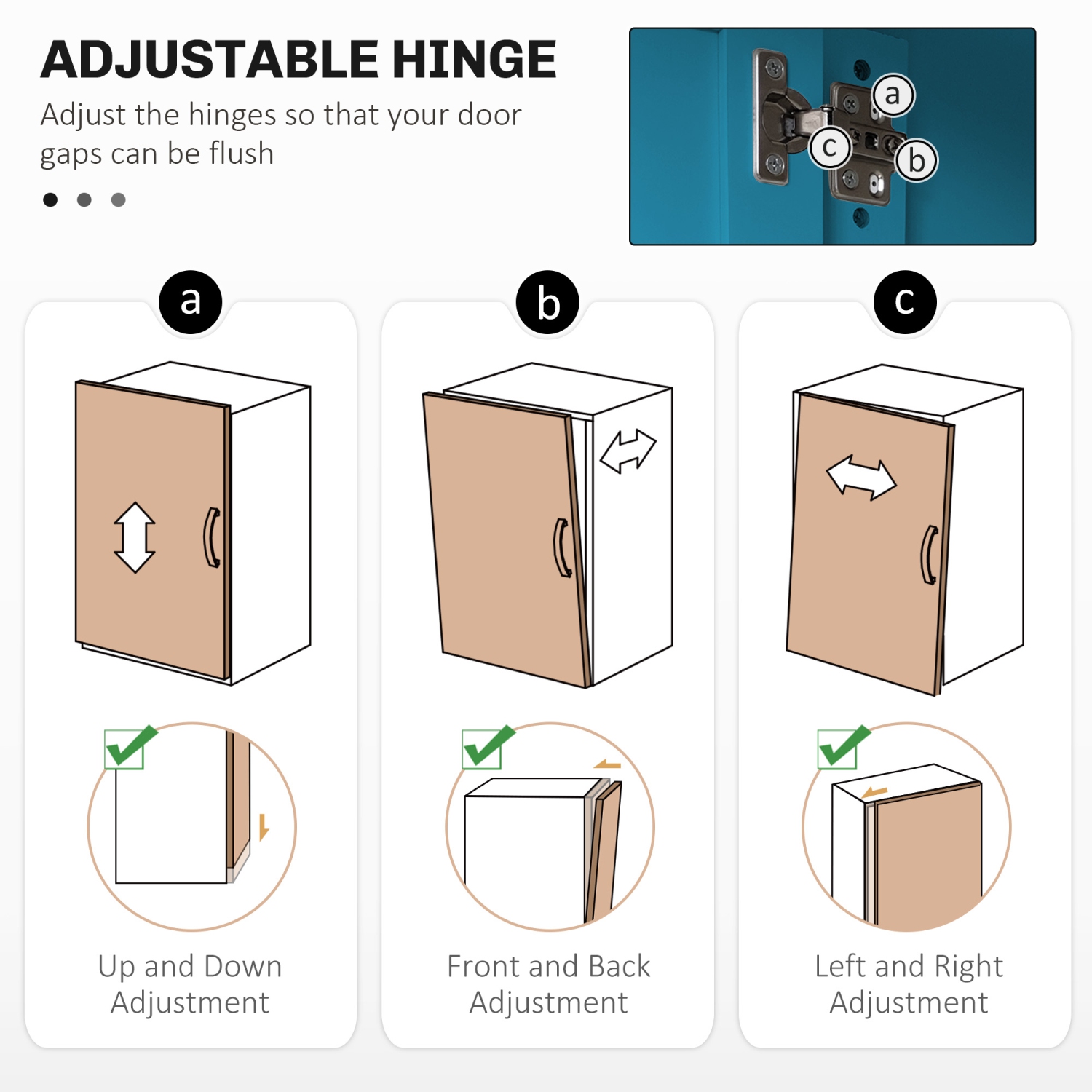 ADJUSTABLE HINGE

Adjust the hinges so that your door gaps can be flush

a
c
b

a

Up and Down Adjustment

b

Front and Back Adjustment

c

Left and Right Adjustment