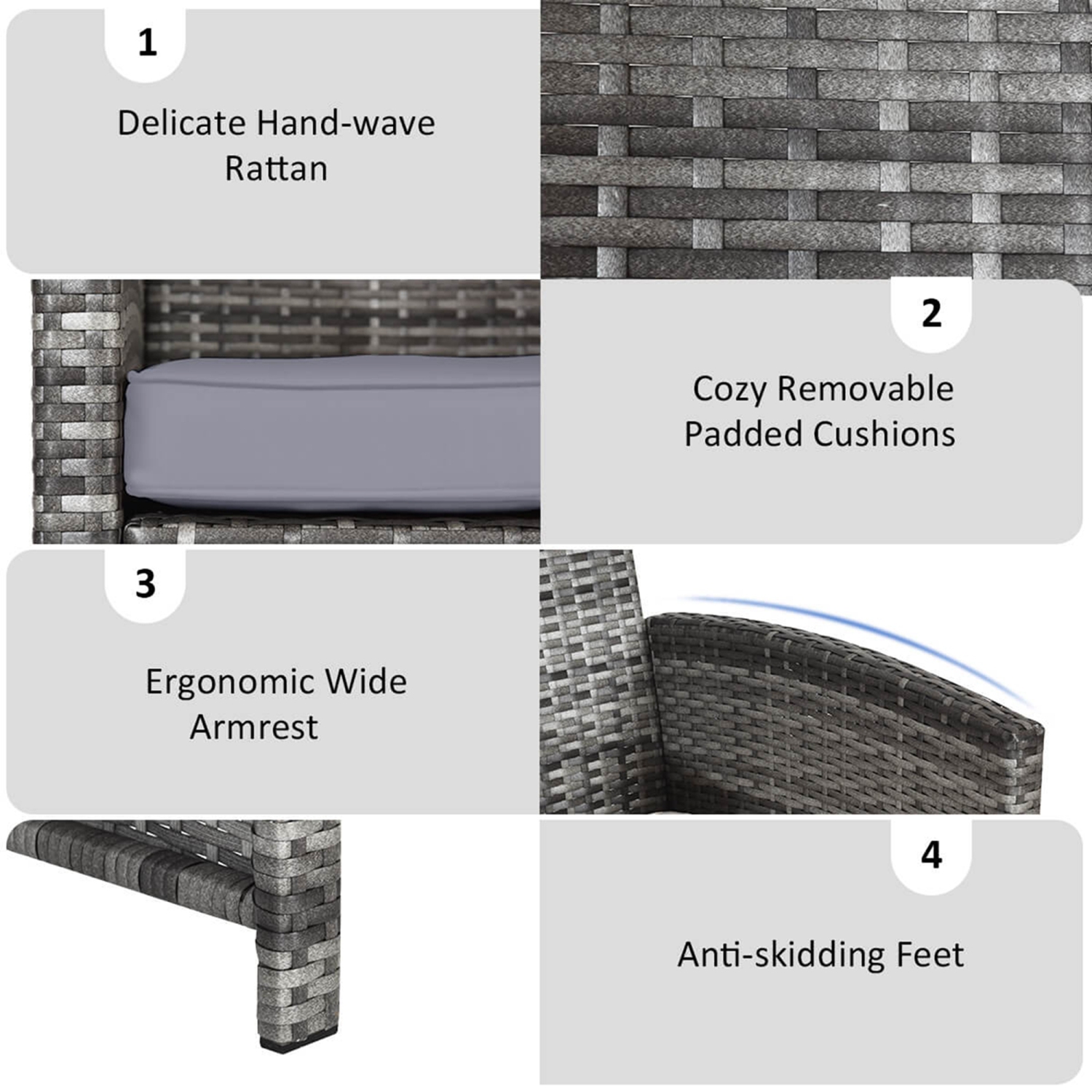 1

Delicate Hand-wave Rattan

2

Cozy Removable Padded Cushions

3

Ergonomic Wide Armrest

4

Anti-skidding Feet