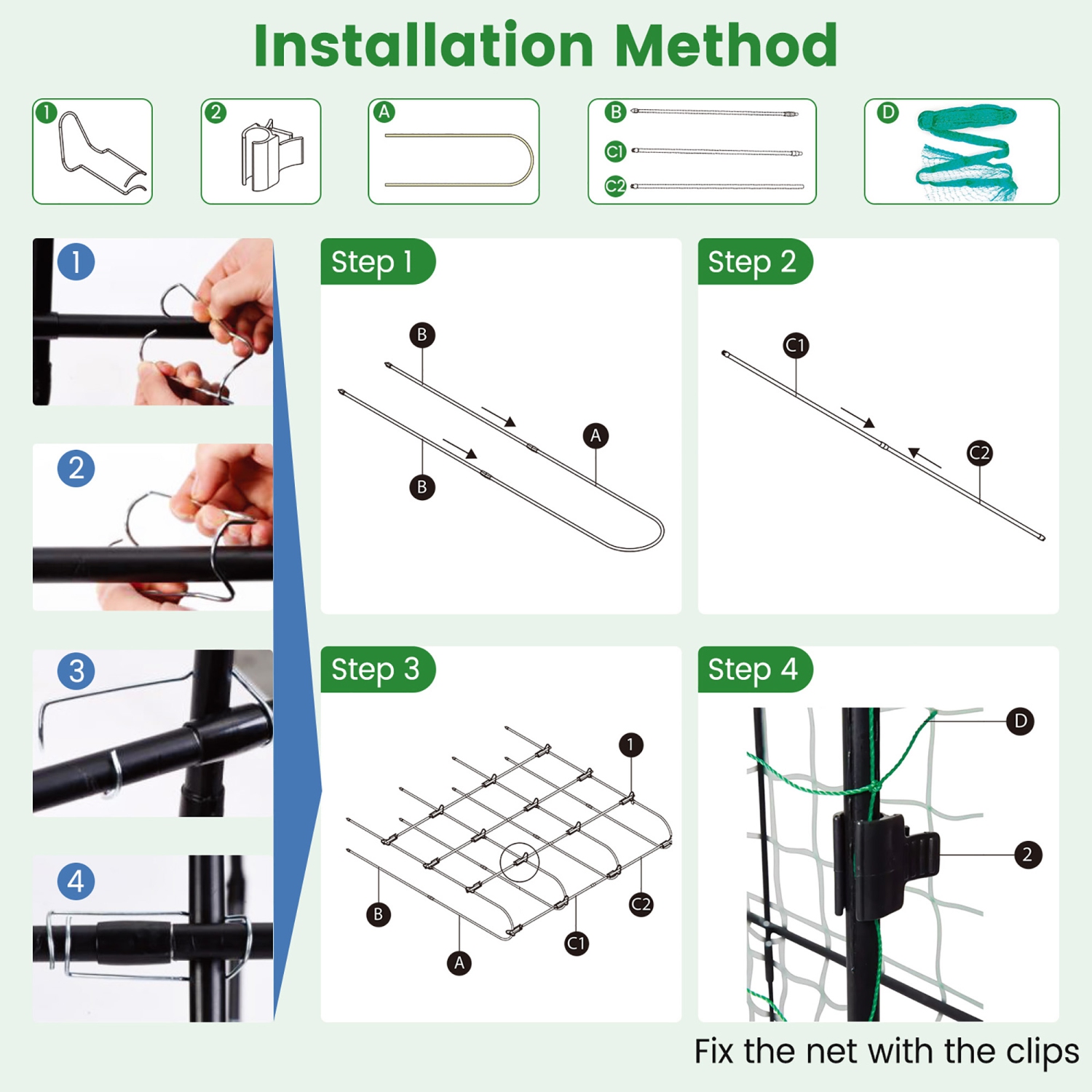 Installation Method

1

2

A

B
C1
C2

D

1

2

3

4

Step 1

B
A
B

Step 2

C1
C2

Step 3

1
B
A
C1
C2

Step 4

D
2

Fix the net with the clips