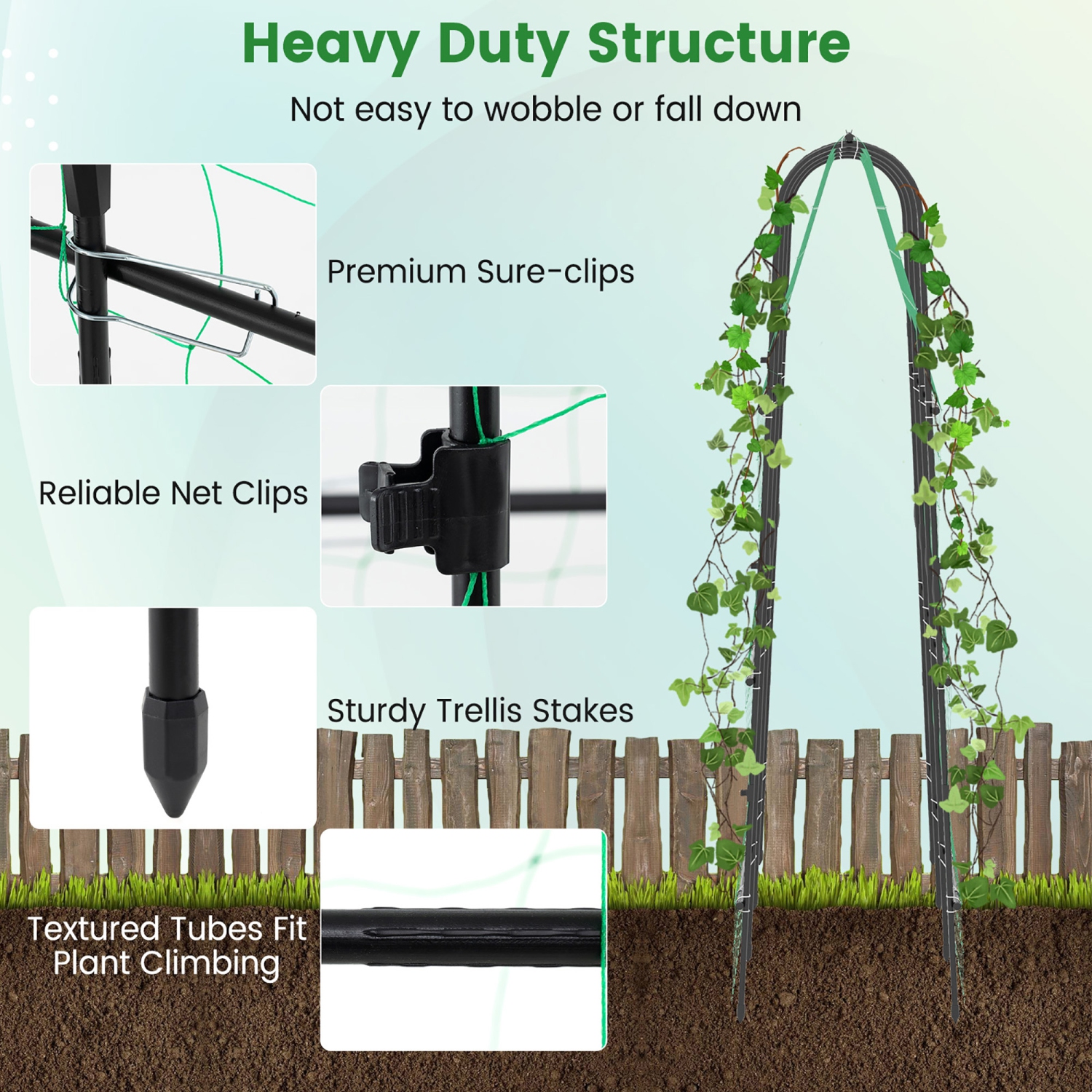 Heavy Duty Structure

Not easy to wobble or fall down

Premium Sure-clips

Reliable Net Clips

Sturdy Trellis Stakes

Textured Tubes Fit Plant Climbing