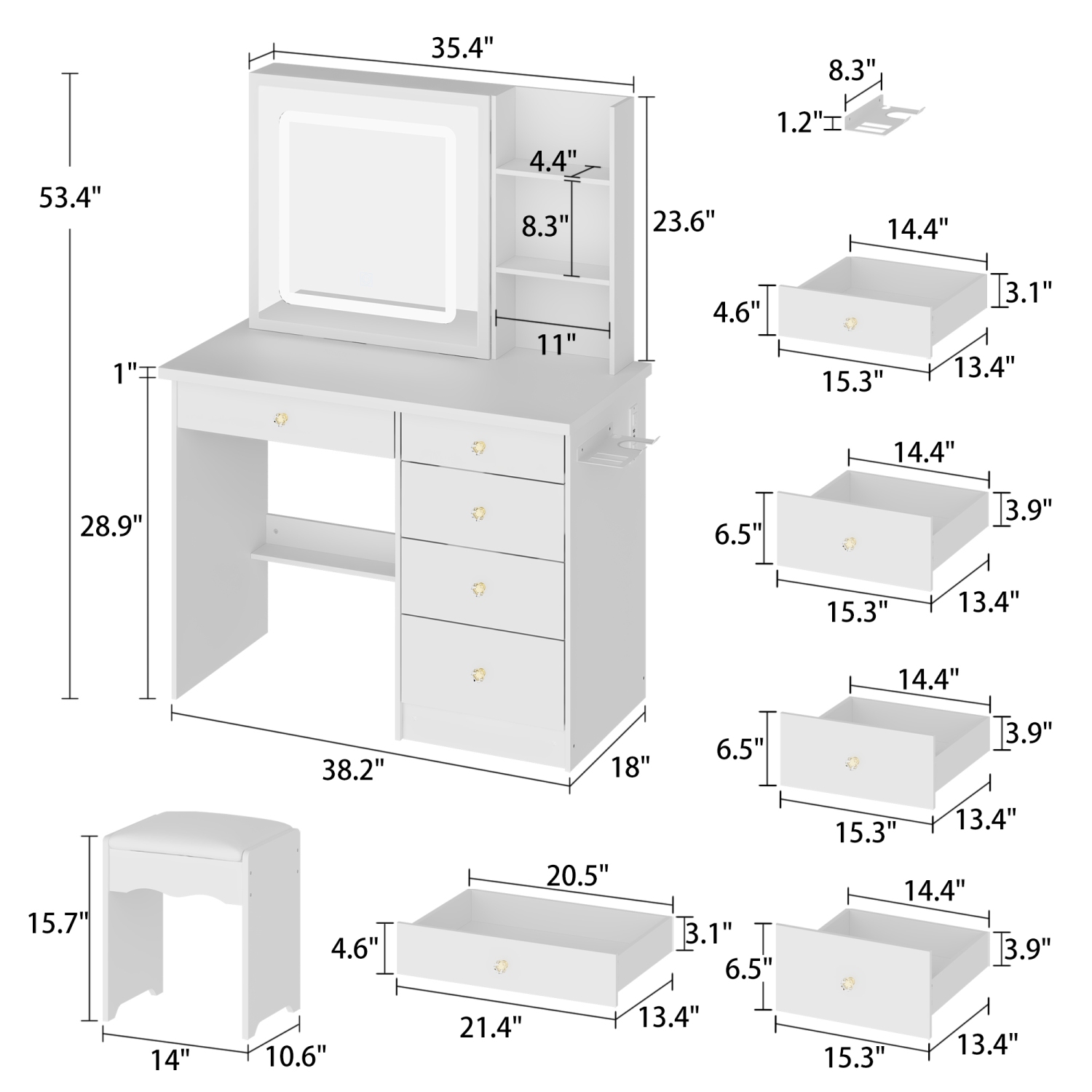 35.4"
53.4"
4.4"
8.3"
23.6"
11"
1"
28.9"
38.2"
18"
8.3"
1.2"
14.4"
4.6"
3.1"
15.3"
13.4"
14.4"
6.5"
3.9"
15.3"
13.4"
14.4"
6.5"
3.9"
15.3"
13.4"
15.7"
14"
10.6"
20.5"
4.6"
3.1"
21.4"
13.4"
14.4"
6.5"
3.9"
15.3"
13.4"