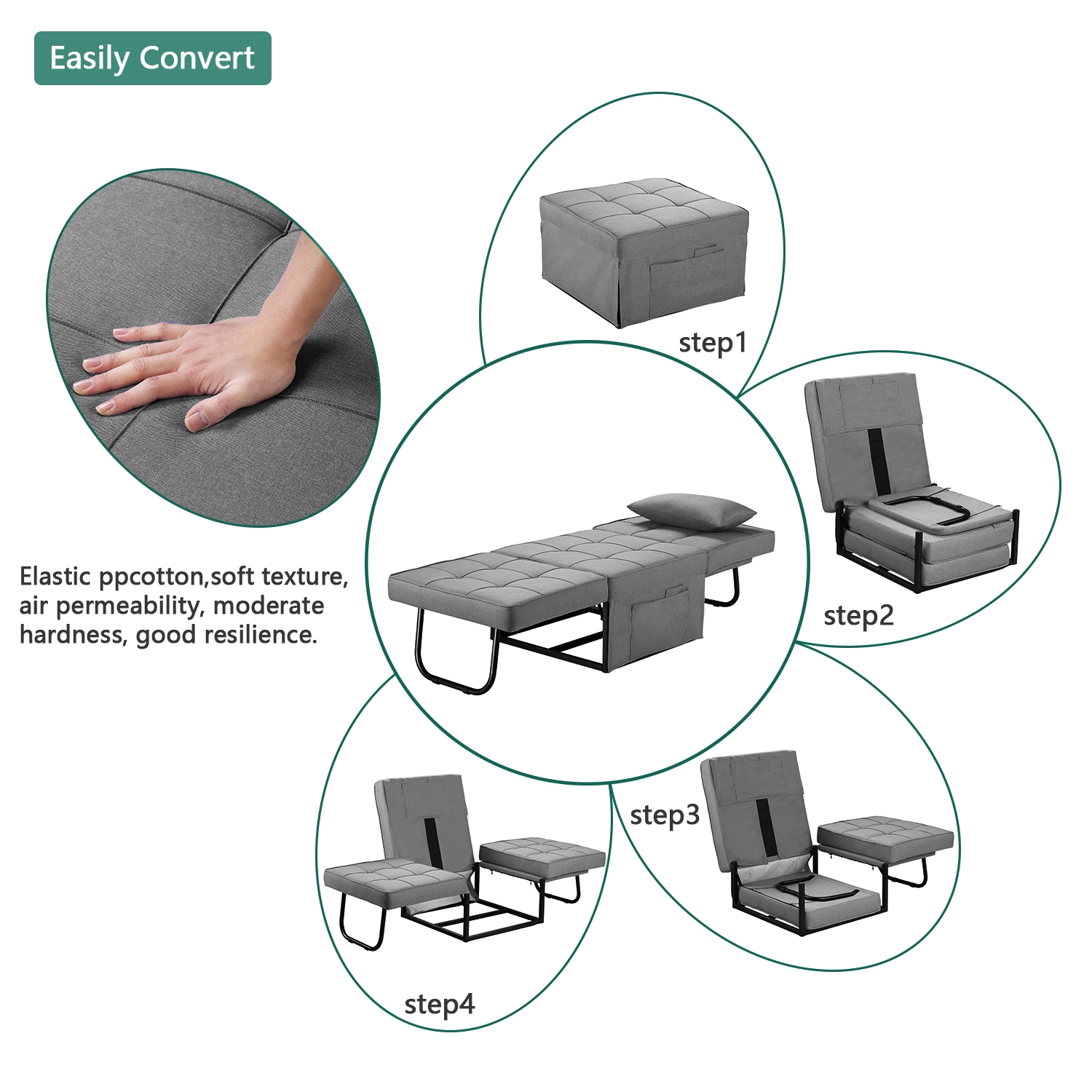 Easily Convert

Elastic ppcotton,soft texture, air permeability, moderate hardness, good resilience.

step1

step2

step3

step4