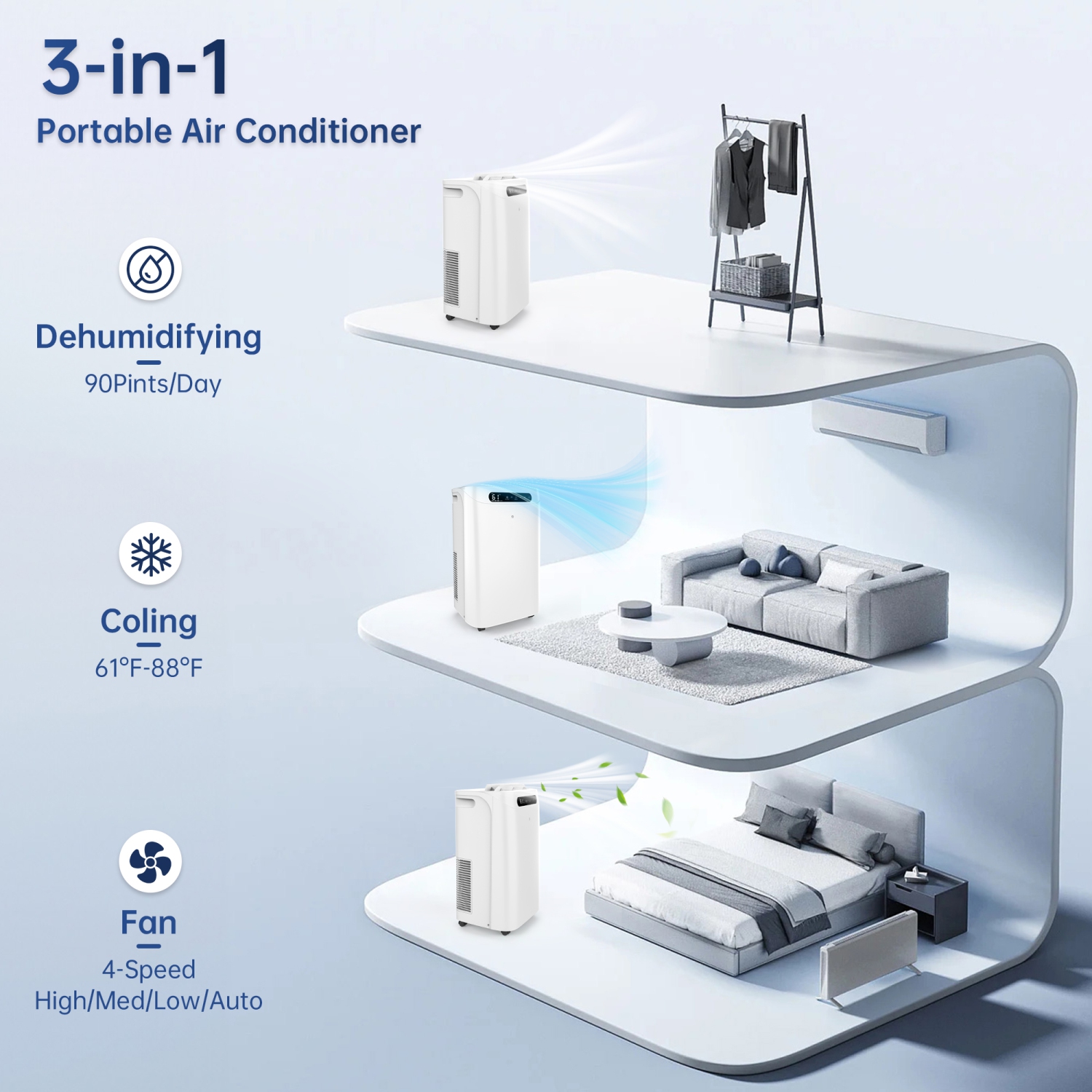 3-in-1
Portable Air Conditioner

Dehumidifying
90Pints/Day

Coling
61°F-88°F

Fan
4-Speed
High/Med/Low/Auto