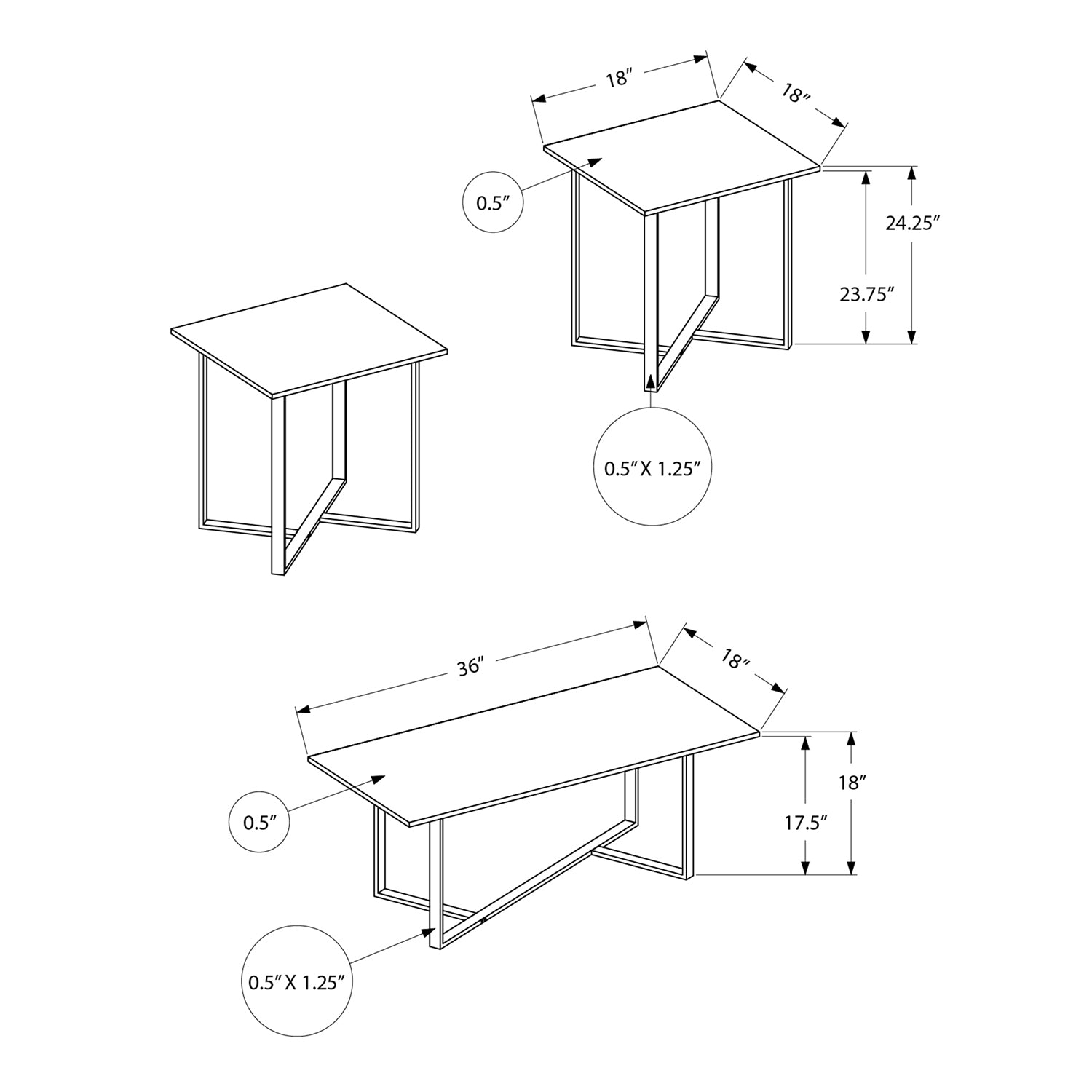 18″

18″

0.5″

24.25″

23.75″

0.5″ X 1.25″

36″

18″

0.5″

18″

17.5″

0.5″ X 1.25″