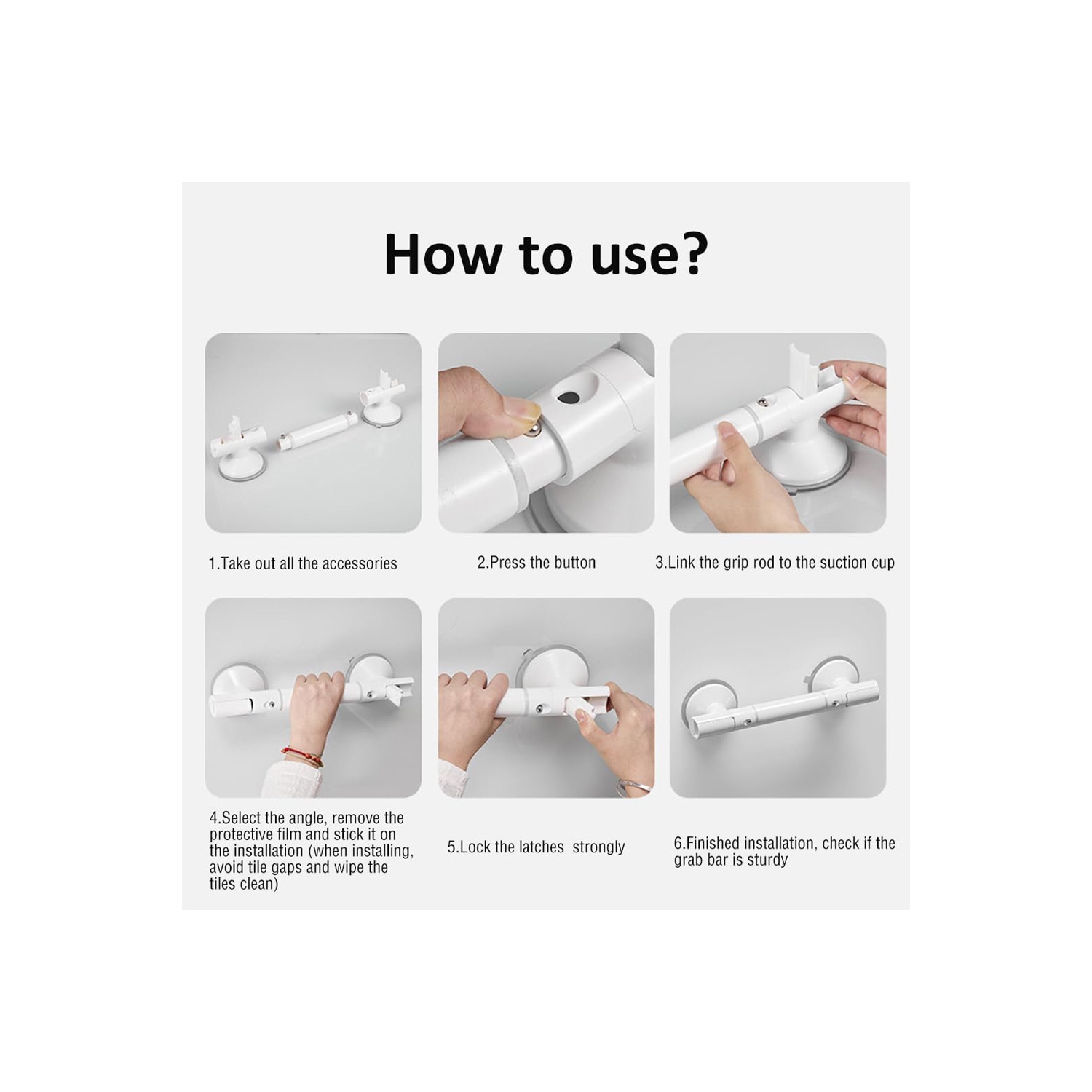 How to use?

1.Take out all the accessories

2.Press the button

3.Link the grip rod to the suction cup

4.Select the angle, remove the protective film and stick it on the installation (when installing, avoid tile gaps and wipe the tiles clean)

5.Lock the latches  strongly

6.Finished installation, check if the grab bar is sturdy