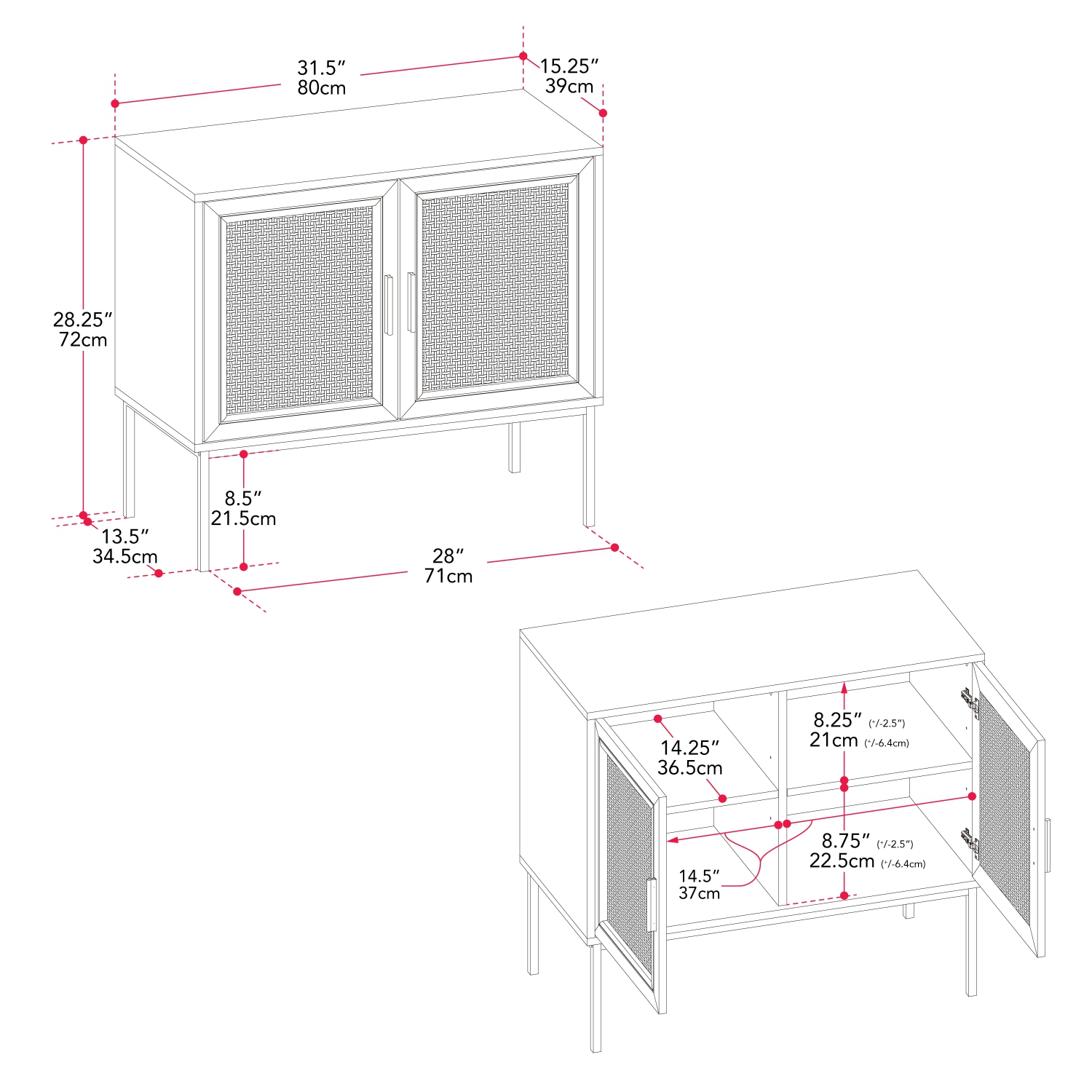 31.5″
80cm

15.25″
39cm

28.25″
72cm

8.5″
21.5cm

13.5″
34.5cm

28″
71cm

14.25″
36.5cm

8.25″ (+/-2.5″)
21cm (+/-6.4cm)

8.75″ (+/-2.5″)
22.5cm (+/-6.4cm)

14.5″
37cm