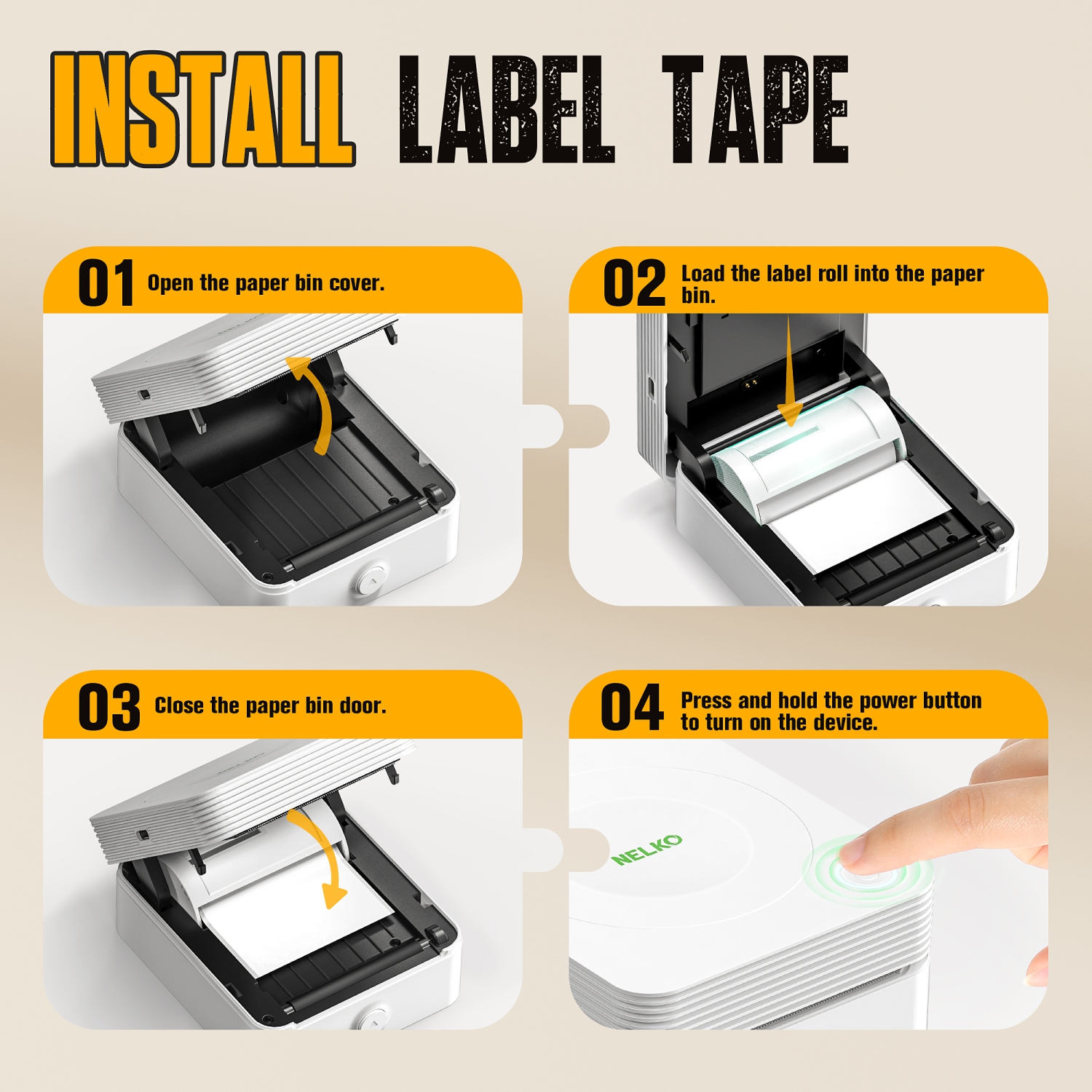 INSTALL LABEL TAPE

01 Open the paper bin cover.

02 Load the label roll into the paper bin.

03 Close the paper bin door.

04 Press and hold the power button to turn on the device.

NELKO