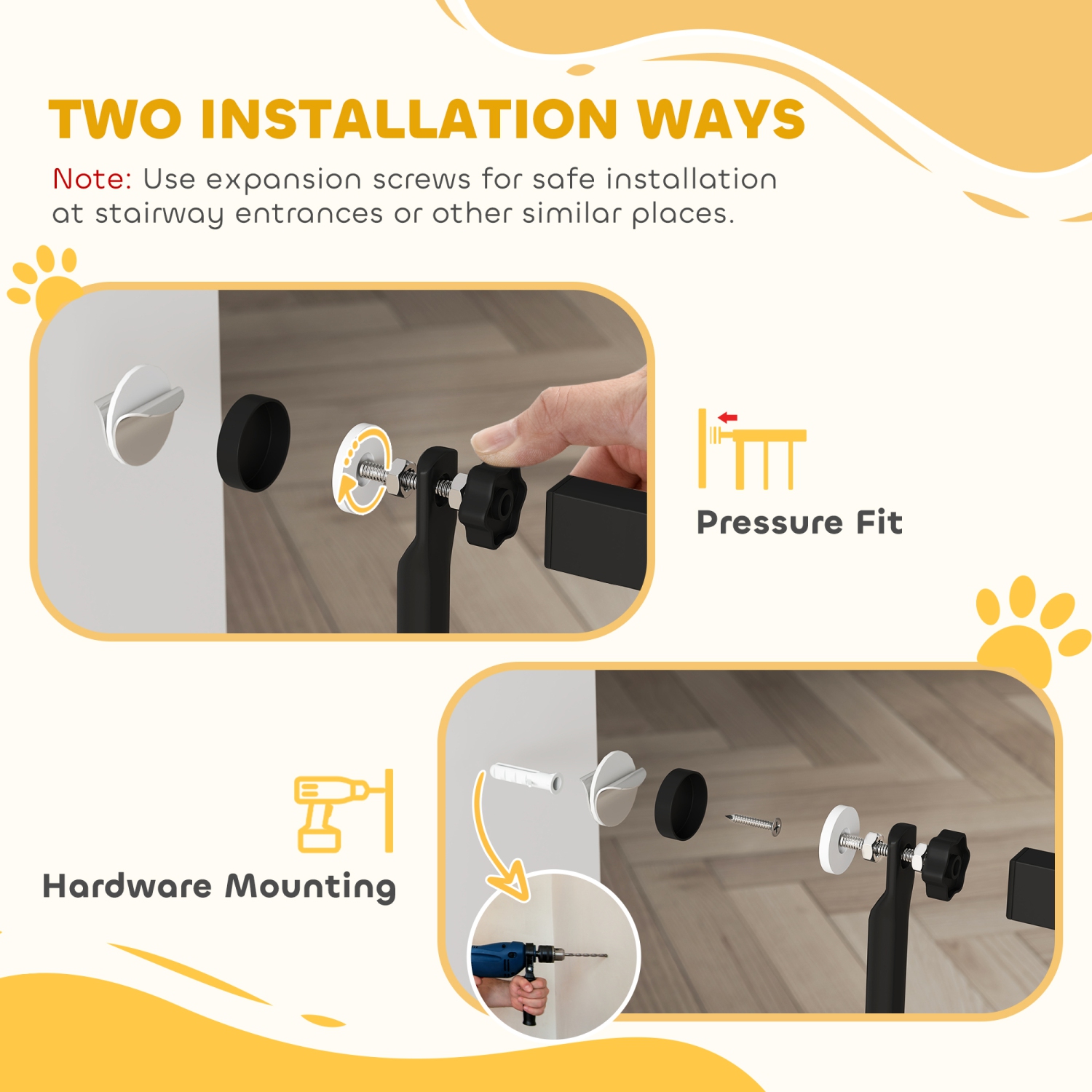 TWO INSTALLATION WAYS

Note: Use expansion screws for safe installation at stairway entrances or other similar places.

Pressure Fit

Hardware Mounting