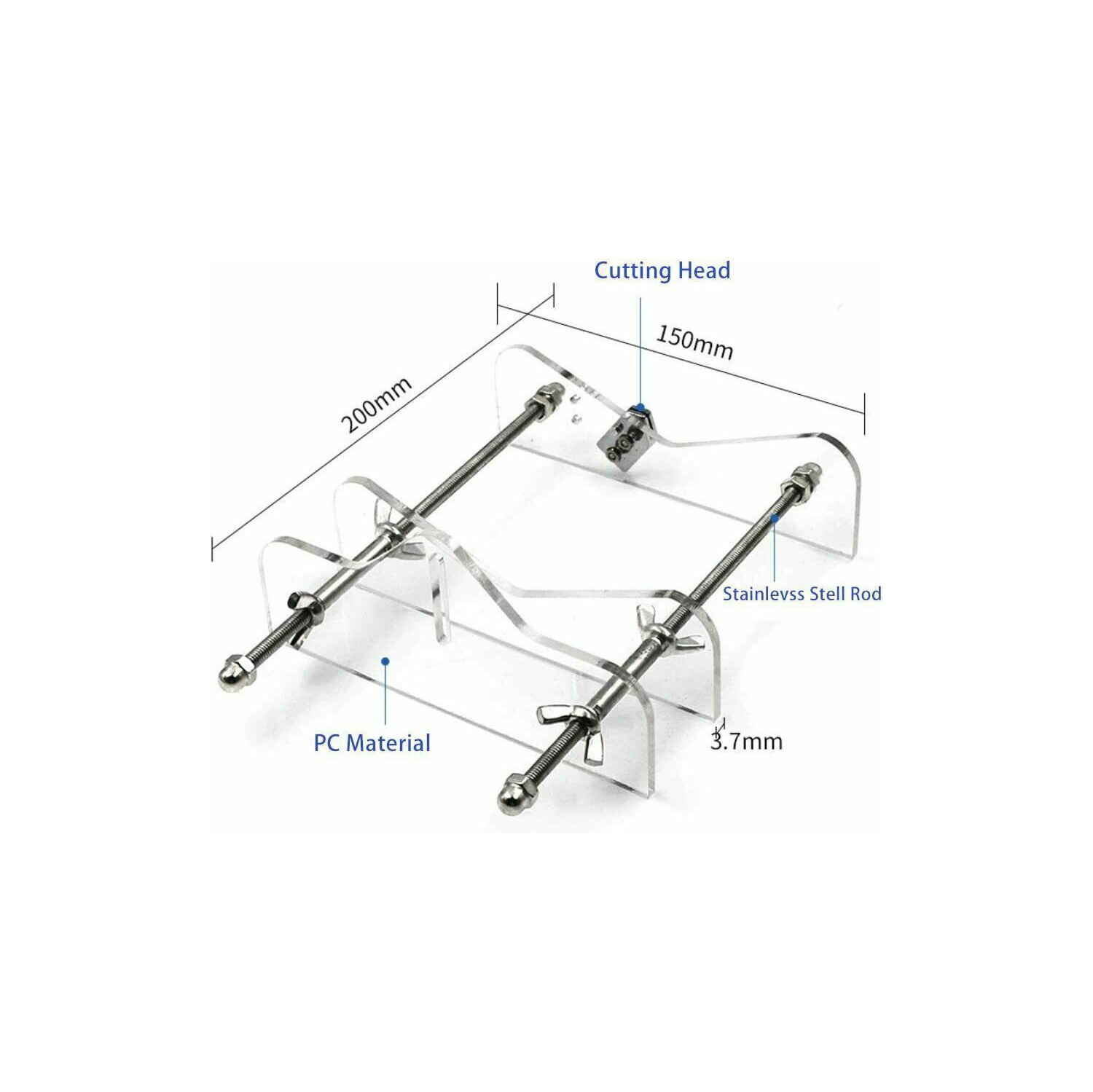 Cutting Head

150mm

200mm

Stainlevss Stell Rod

PC Material

3.7mm