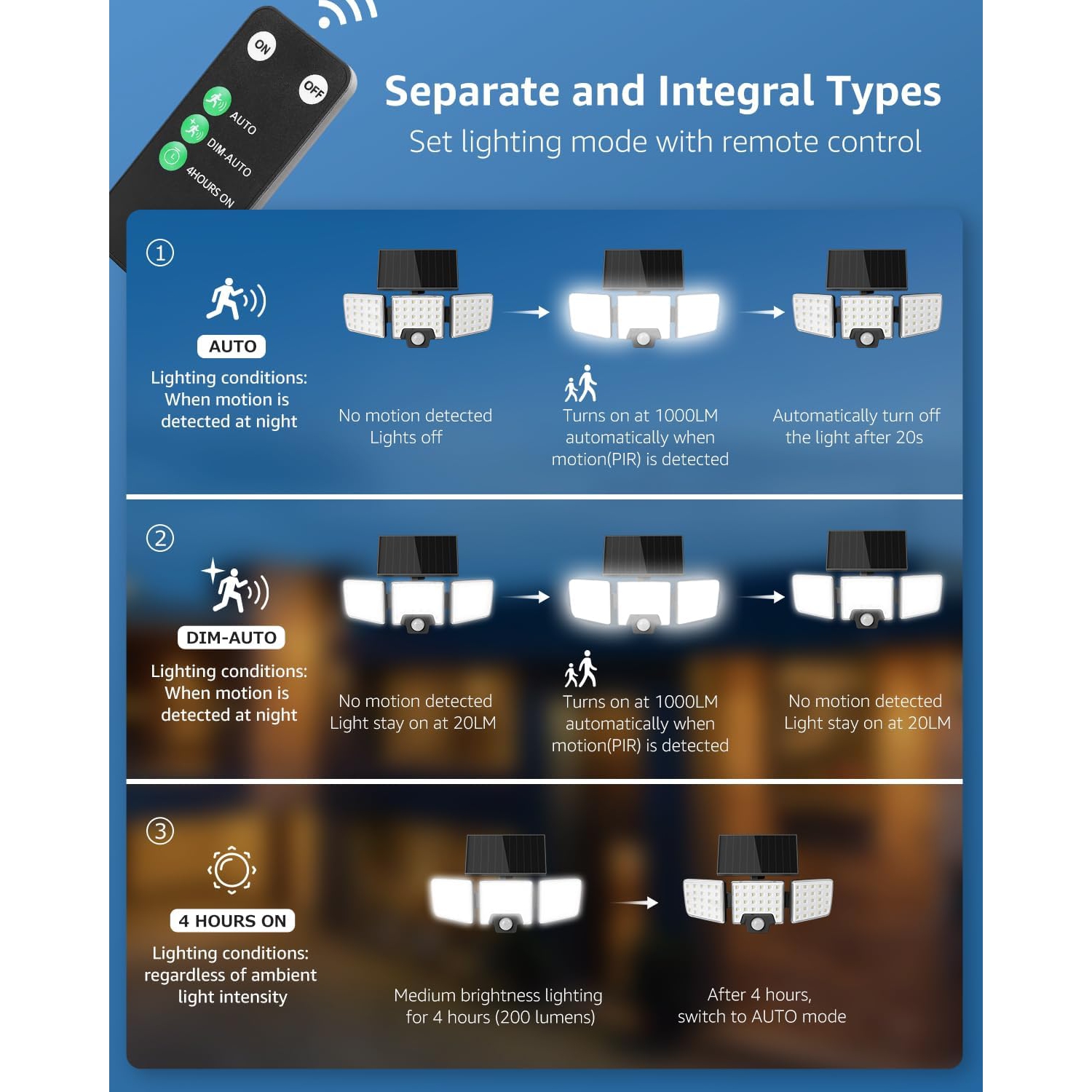 ON
OFF
AUTO
DIM-AUTO
4HOURS ON

Separate and Integral Types
Set lighting mode with remote control

①
AUTO
Lighting conditions: When motion is detected at night

No motion detected
Lights off

Turns on at 1000LM automatically when motion(PIR) is detected

Automatically turn off the light after 20s

②
DIM-AUTO
Lighting conditions: When motion is detected at night

No motion detected
Light stay on at 20LM

Turns on at 1000LM automatically when motion(PIR) is detected

No motion detected
Light stay on at 20LM

③
4 HOURS ON
Lighting conditions: regardless of ambient light intensity

Medium brightness lighting for 4 hours (200 lumens)

After 4 hours, switch to AUTO mode