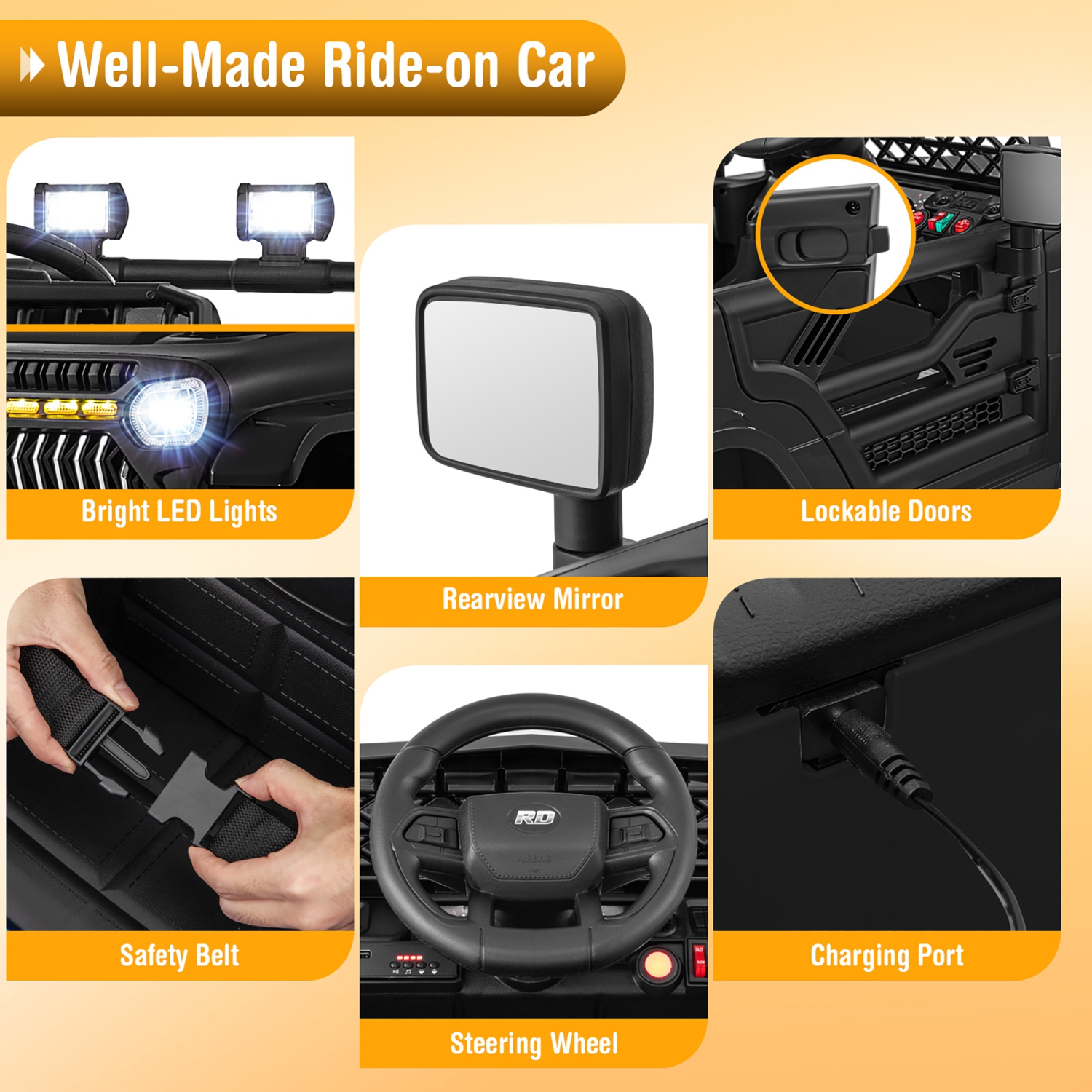 Well-Made Ride-on Car

Bright LED Lights

Rearview Mirror

Lockable Doors

Safety Belt

RD

Steering Wheel

Charging Port