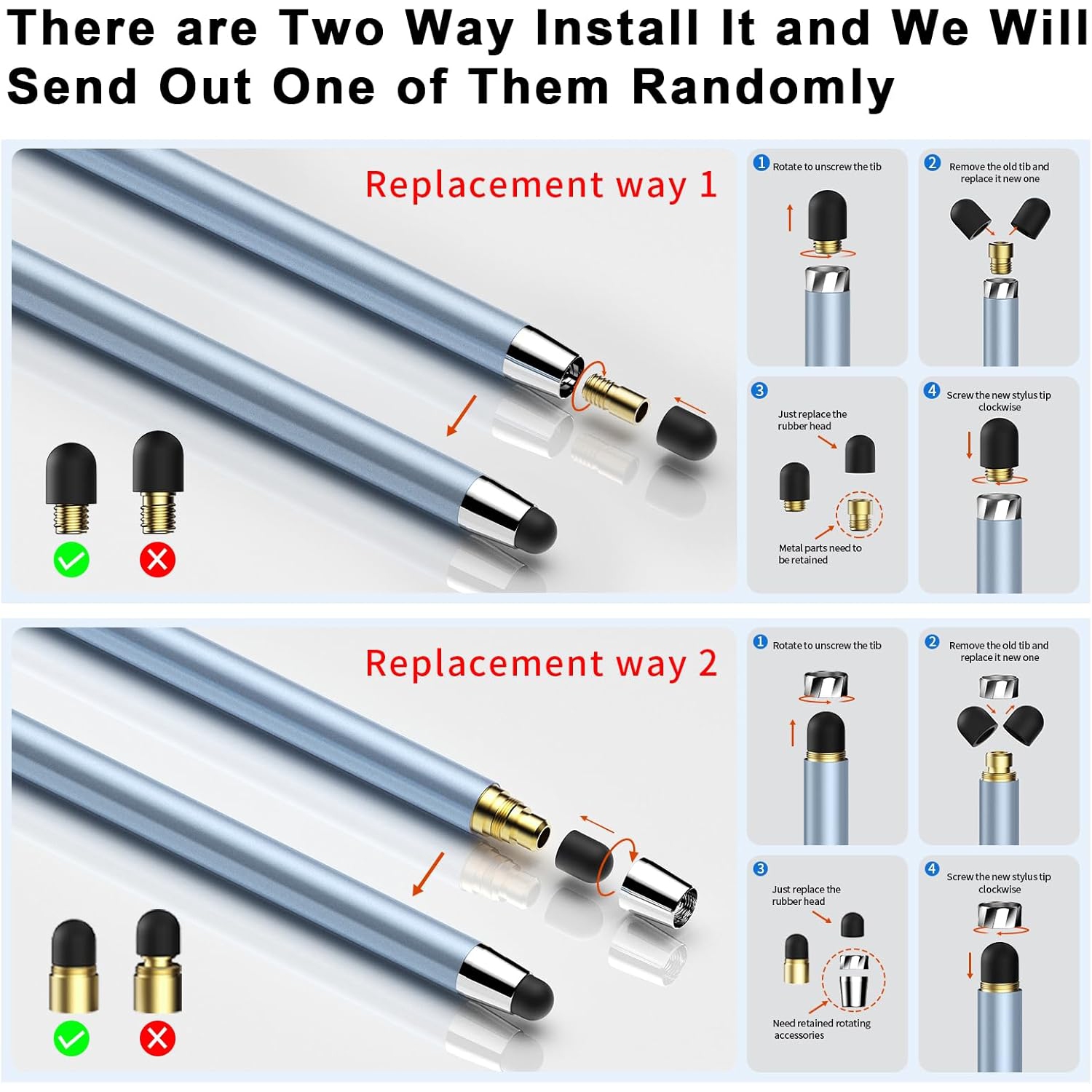 There are Two Way Install It and We Will Send Out One of Them Randomly

Replacement way 1

1 Rotate to unscrew the tib

2 Remove the old tib and replace it new one

3 Just replace the rubber head

Metal parts need to be retained

4 Screw the new stylus tip clockwise

Replacement way 2

1 Rotate to unscrew the tib

2 Remove the old tib and replace it new one

3 Just replace the rubber head

Need retained rotating accessories

4 Screw the new stylus tip clockwise