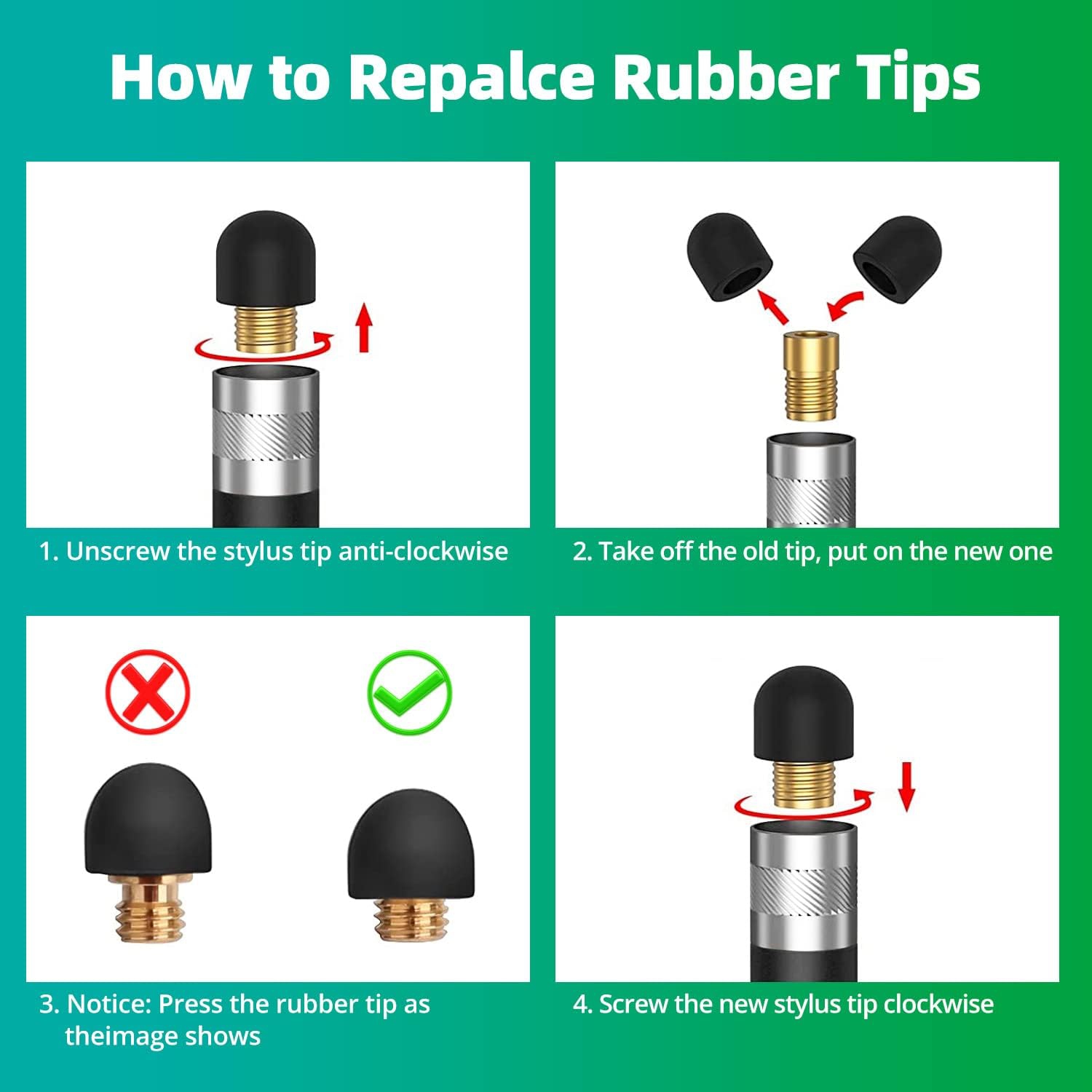 How to Repalce Rubber Tips

1. Unscrew the stylus tip anti-clockwise

2. Take off the old tip, put on the new one

3. Notice: Press the rubber tip as theimage shows

4. Screw the new stylus tip clockwise