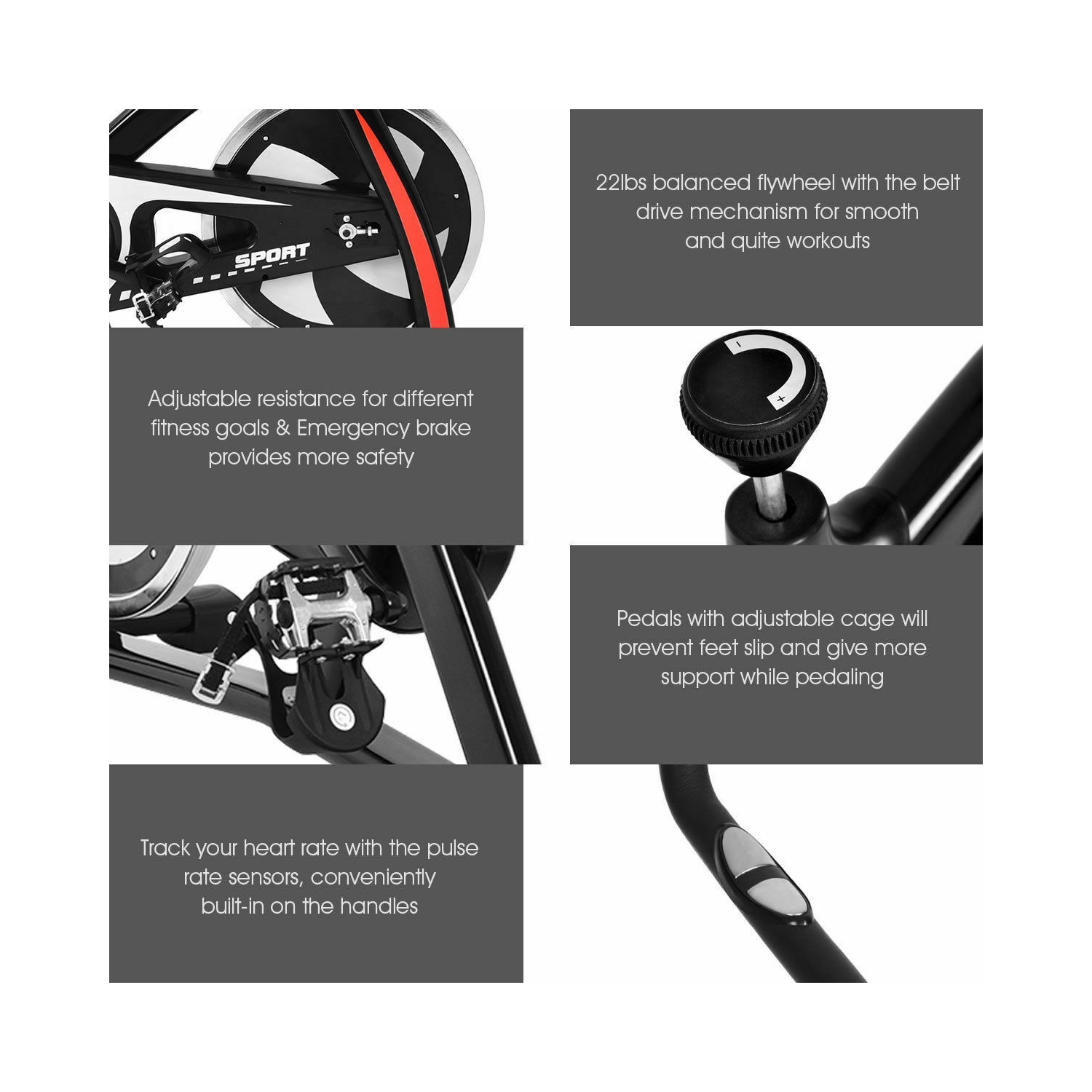 SPORT

22lbs balanced flywheel with the belt drive mechanism for smooth and quite workouts

Adjustable resistance for different fitness goals & Emergency brake provides more safety

-
+

Pedals with adjustable cage will prevent feet slip and give more support while pedaling

Track your heart rate with the pulse rate sensors, conveniently built-in on the handles