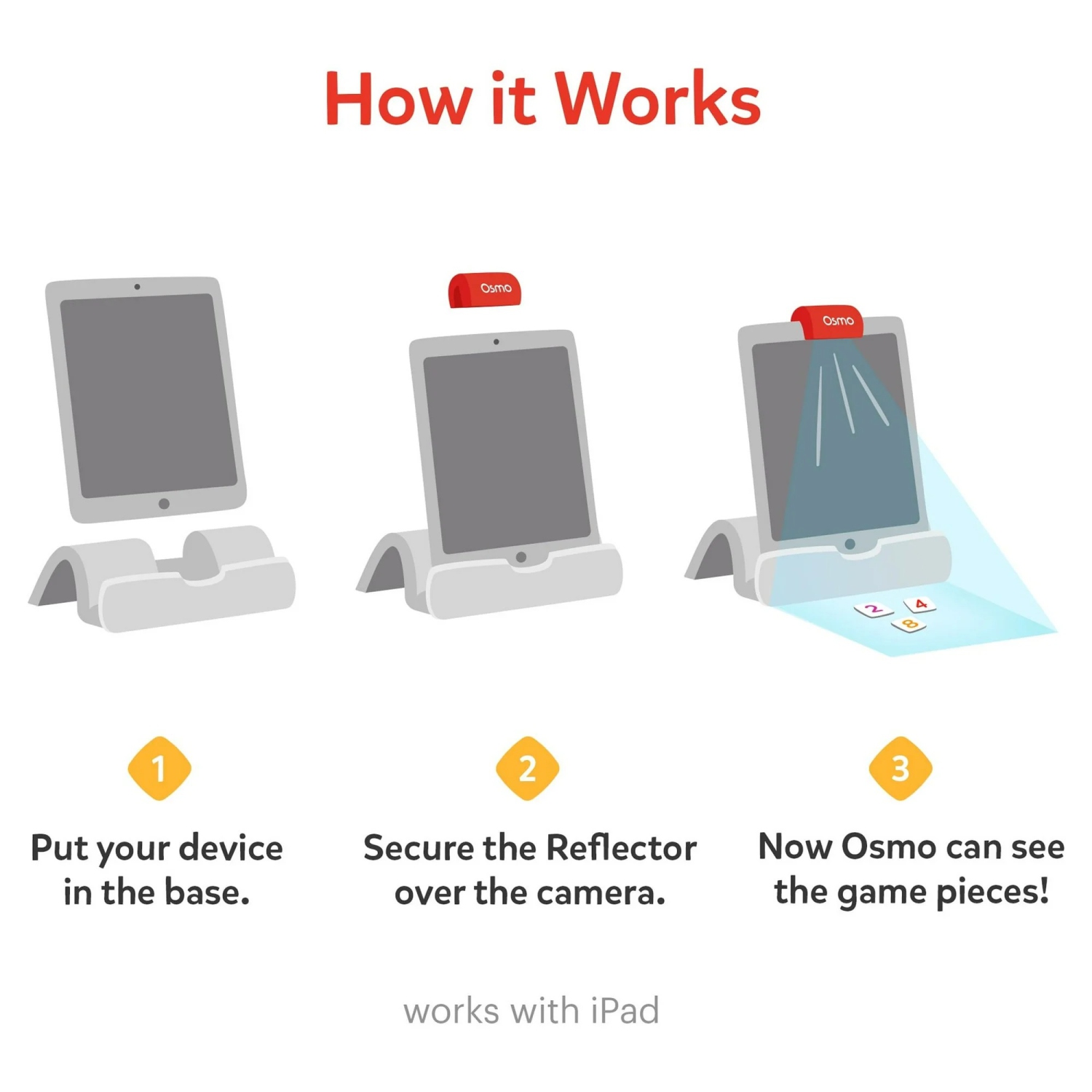 How it Works

Osmo

Osmo

2 4 8

1

Put your device in the base.

2

Secure the Reflector over the camera.

3

Now Osmo can see the game pieces!

works with iPad