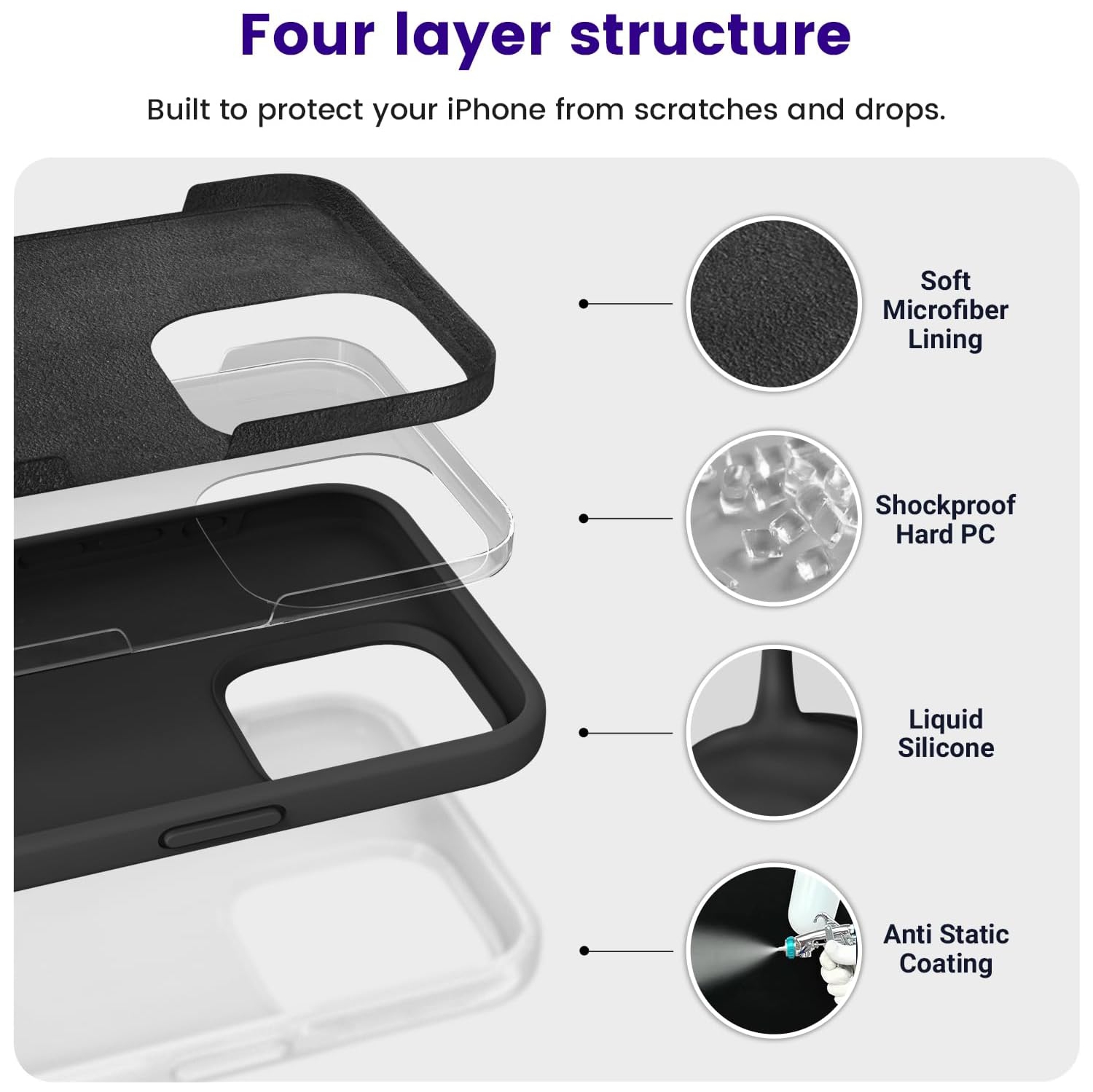 Four layer structure

Built to protect your iPhone from scratches and drops.

Soft Microfiber Lining

Shockproof Hard PC

Liquid Silicone

Anti Static Coating