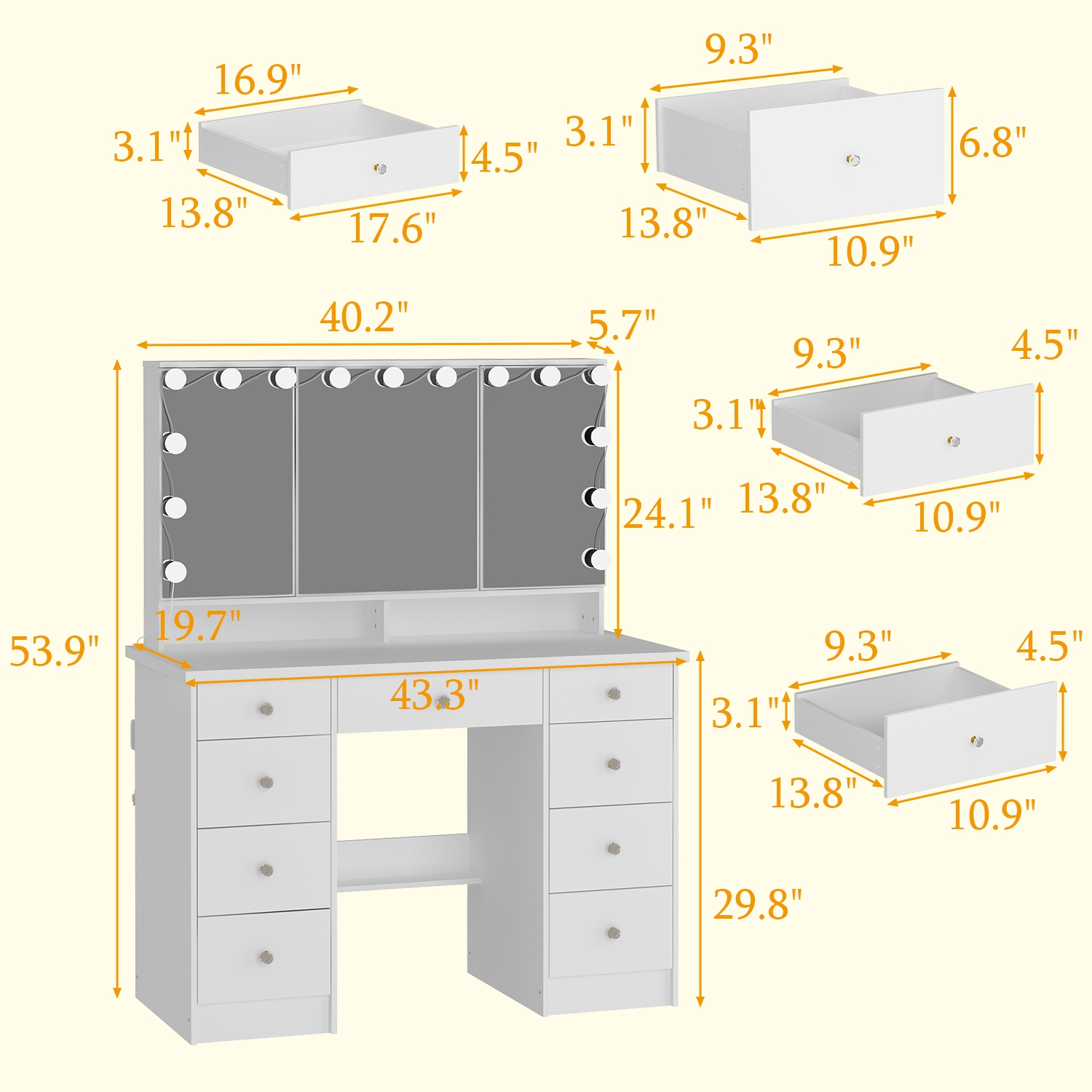 16.9"
3.1"
4.5"
13.8"
17.6"

9.3"
3.1"
6.8"
13.8"
10.9"

40.2"
5.7"
24.1"
19.7"
53.9"
43.3"
29.8"

9.3"
4.5"
3.1"
13.8"
10.9"

9.3"
4.5"
3.1"
13.8"
10.9"