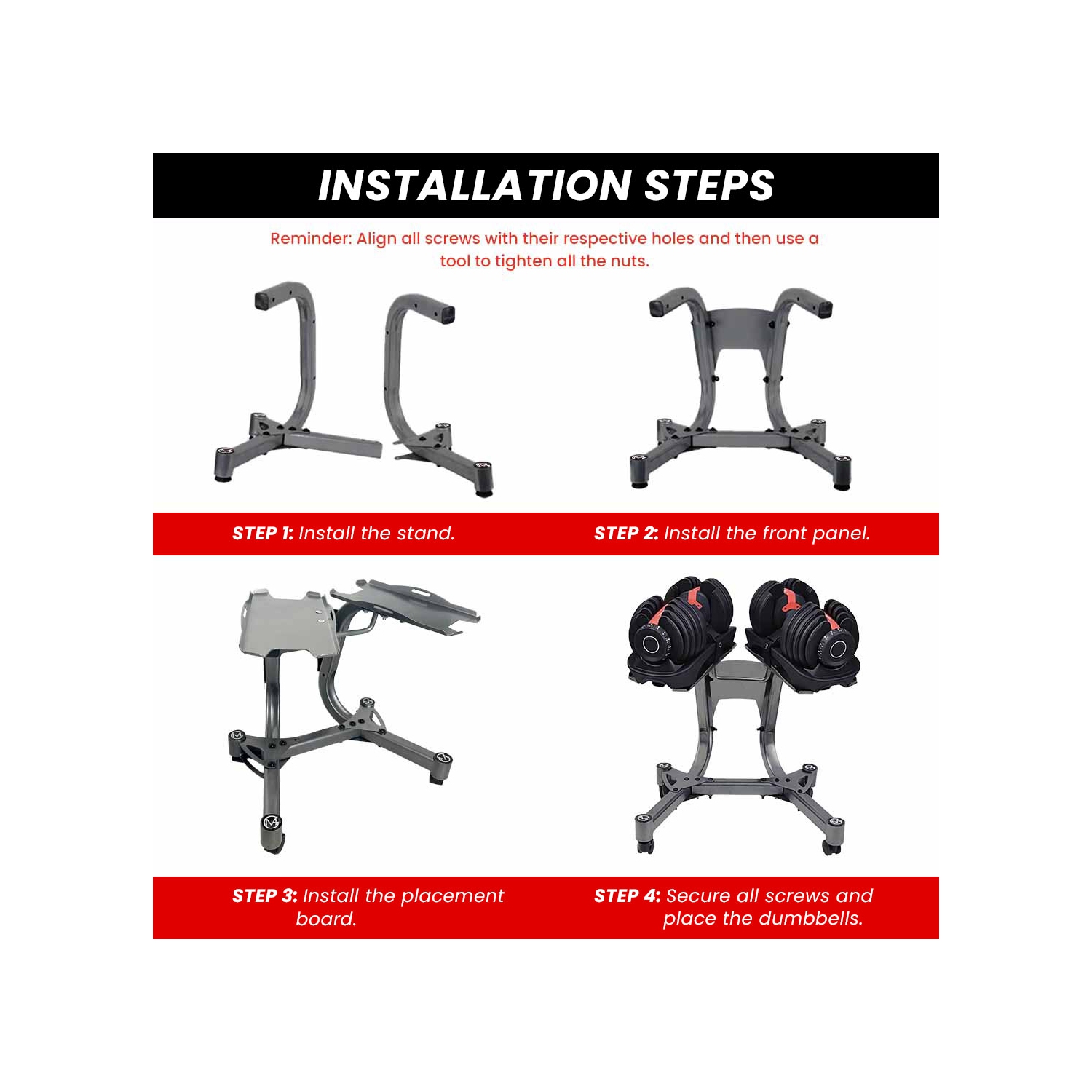 INSTALLATION STEPS

Reminder: Align all screws with their respective holes and then use a tool to tighten all the nuts.

STEP 1: Install the stand.

STEP 2: Install the front panel.

STEP 3: Install the placement board.

STEP 4: Secure all screws and place the dumbbells.