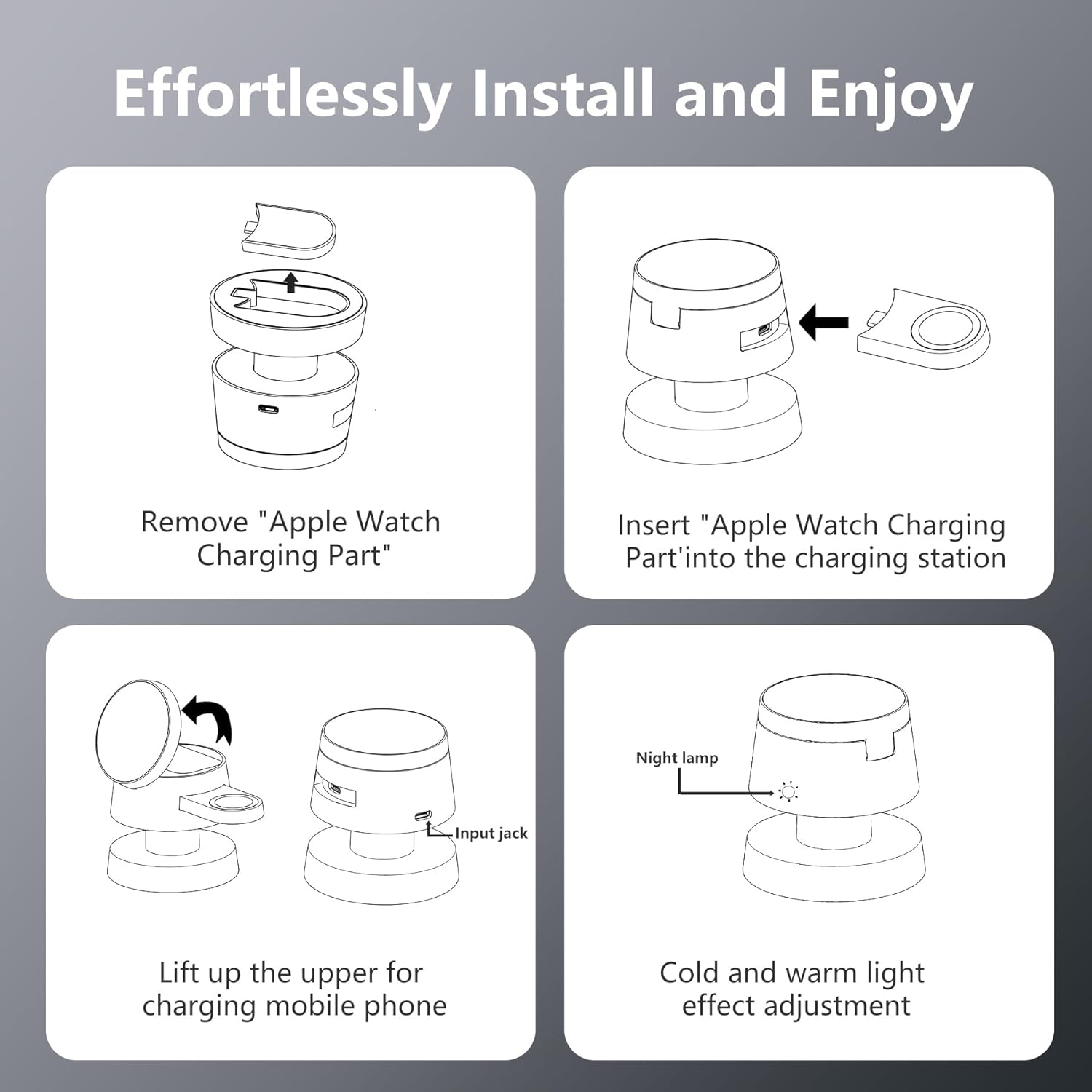 Effortlessly Install and Enjoy

Remove "Apple Watch Charging Part"

Insert "Apple Watch Charging Part'into the charging station

Input jack

Lift up the upper for charging mobile phone

Night lamp

Cold and warm light effect adjustment