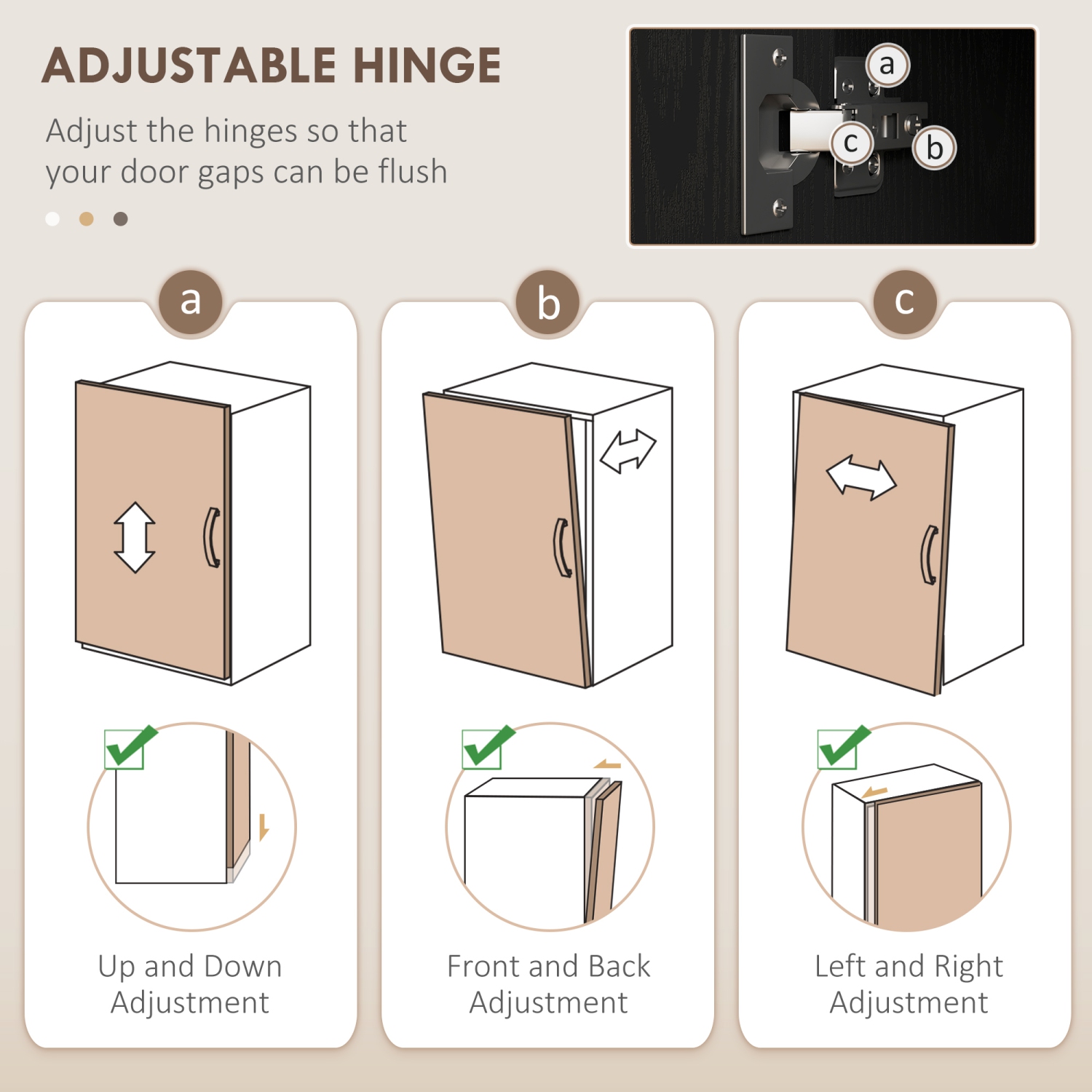 ADJUSTABLE HINGE

Adjust the hinges so that your door gaps can be flush

a

c

b

a

Up and Down Adjustment

b

Front and Back Adjustment

c

Left and Right Adjustment