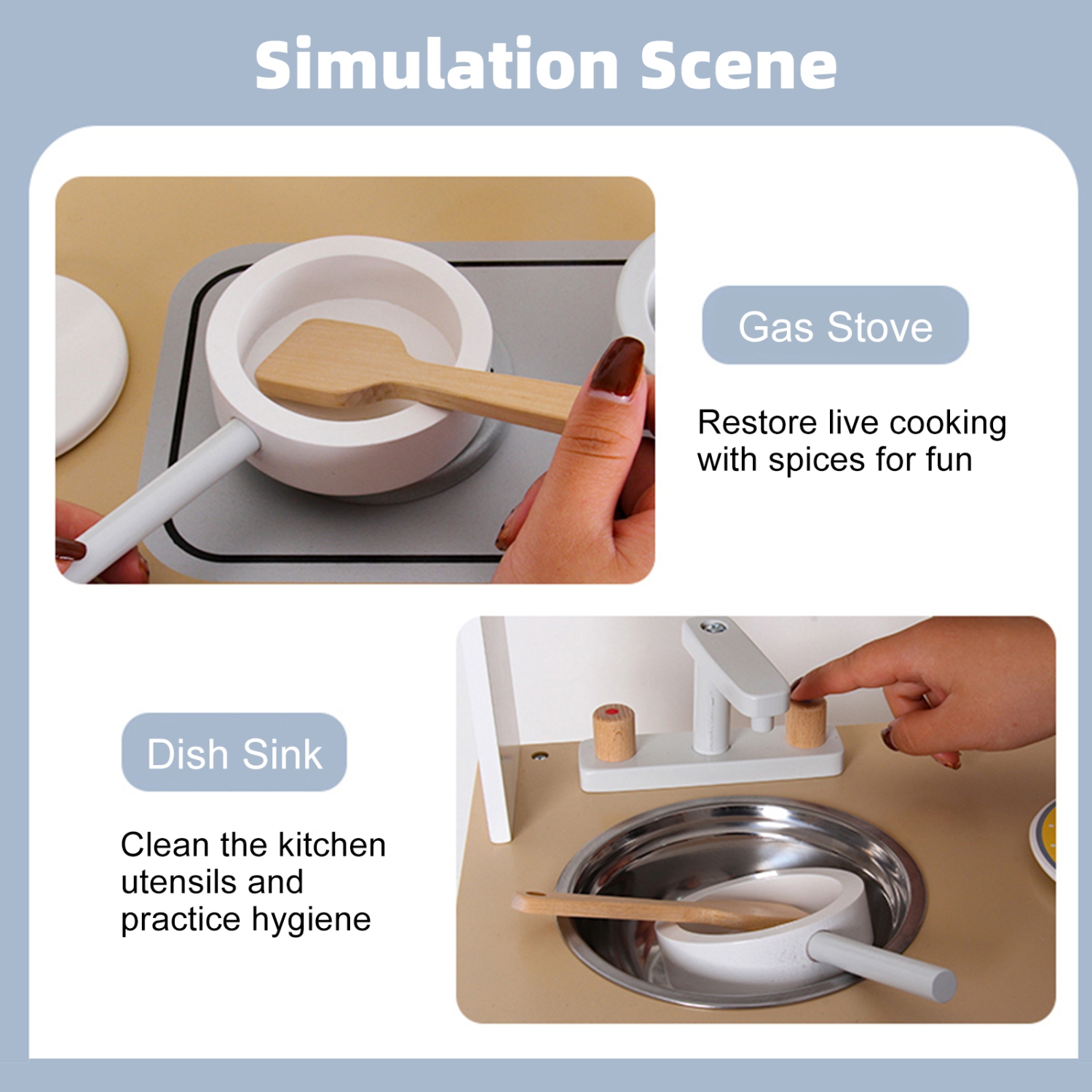 Simulation Scene

Gas Stove

Restore live cooking with spices for fun

Dish Sink

Clean the kitchen utensils and practice hygiene