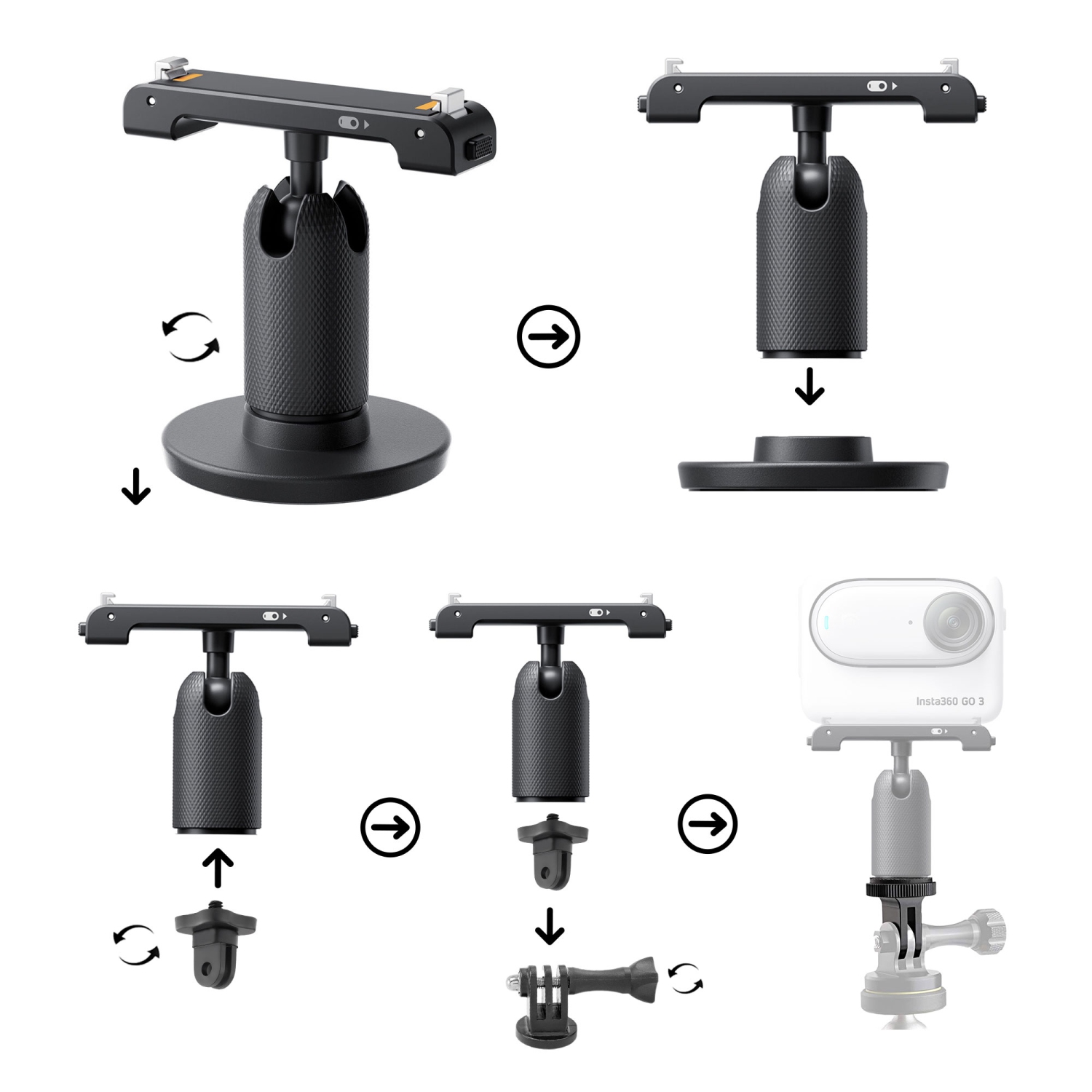 Insta360 GO 3