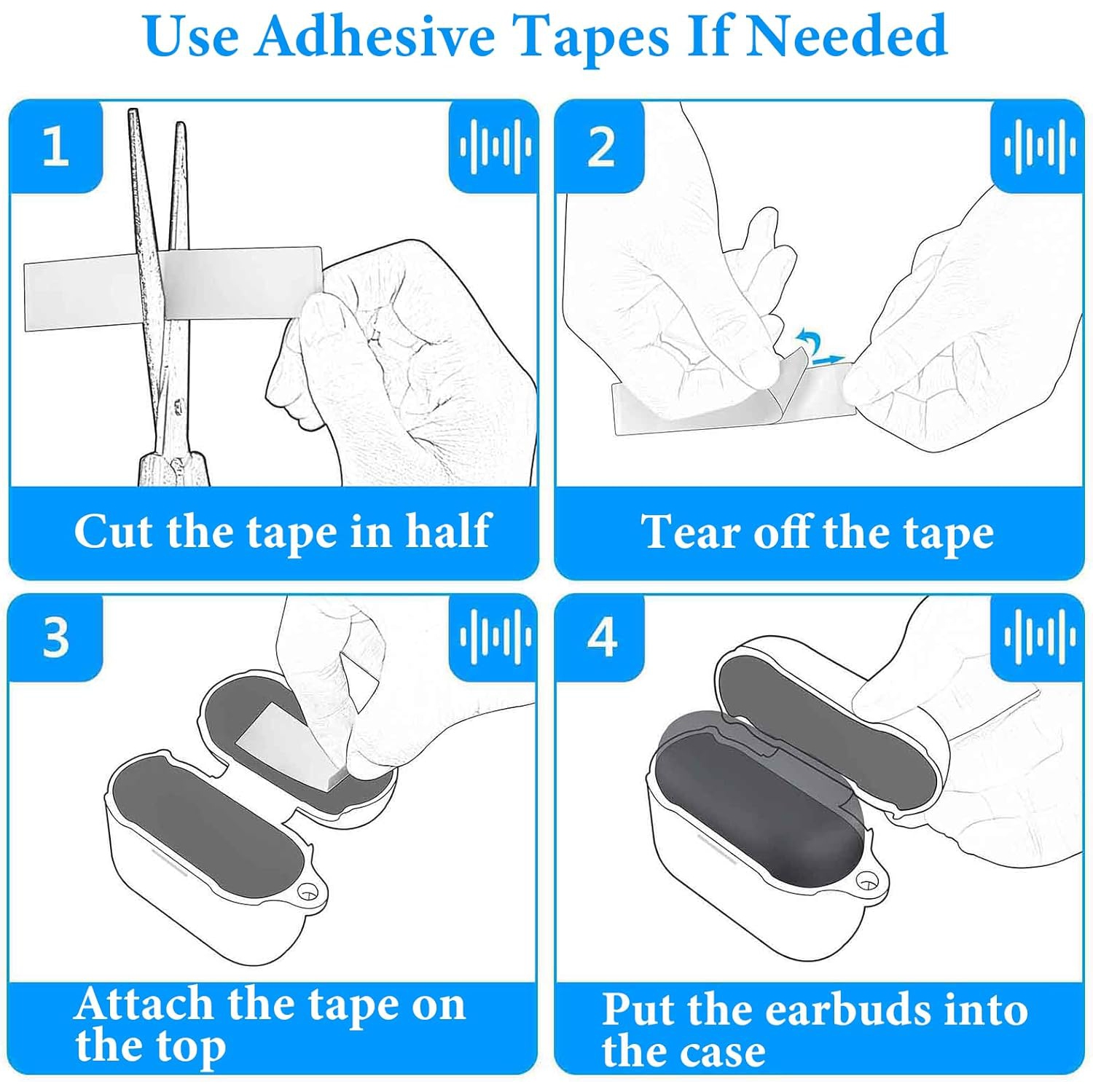 Use Adhesive Tapes If Needed

1

Cut the tape in half

2

Tear off the tape

3

Attach the tape on the top

4

Put the earbuds into the case