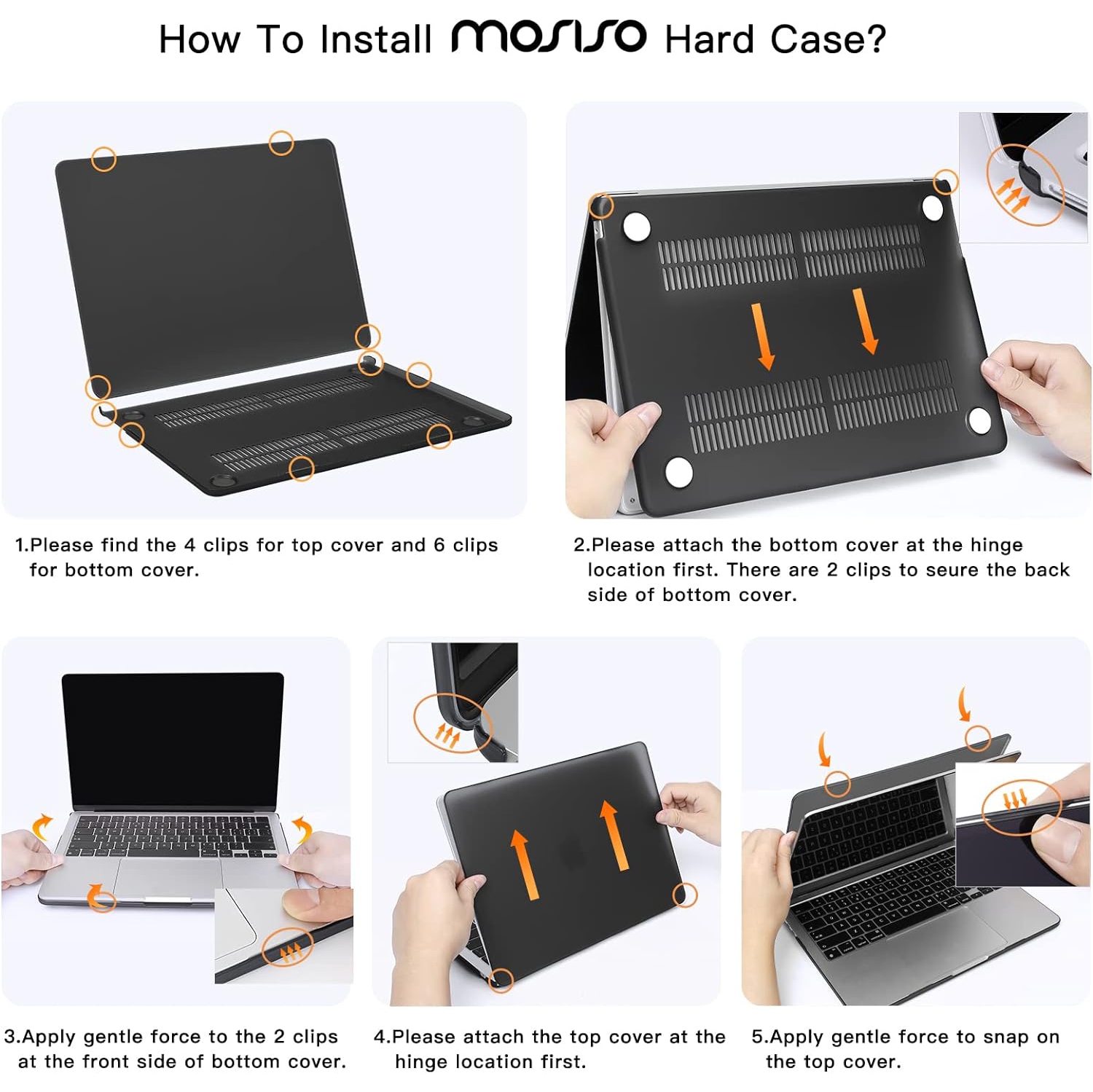 How To Install MOSISO Hard Case?

1.Please find the 4 clips for top cover and 6 clips for bottom cover.

2.Please attach the bottom cover at the hinge location first. There are 2 clips to seure the back side of bottom cover.

3.Apply gentle force to the 2 clips at the front side of bottom cover.

4.Please attach the top cover at the hinge location first.

5.Apply gentle force to snap on the top cover.