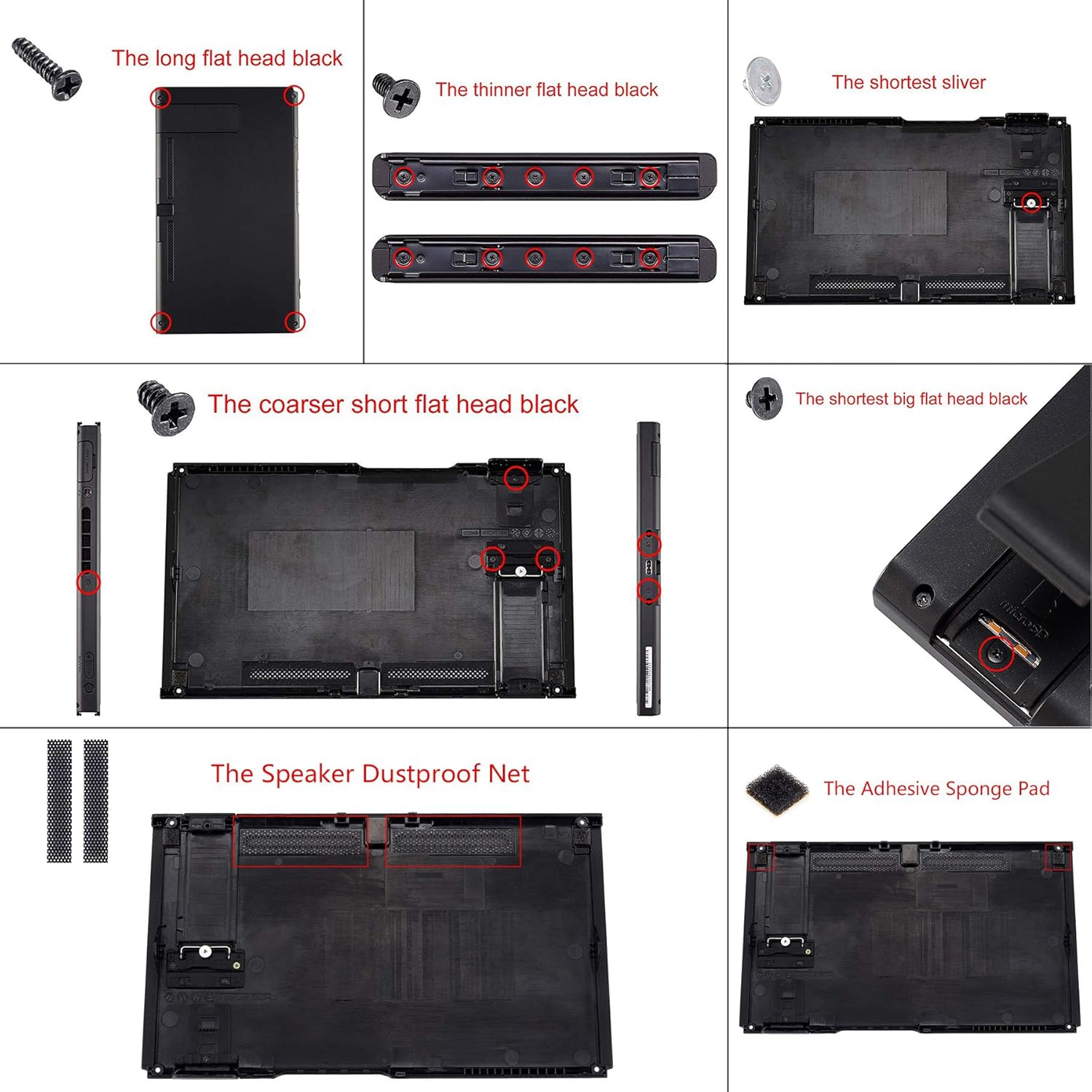 The long flat head black

The thinner flat head black

The shortest sliver

The coarser short flat head black

The shortest big flat head black

microSD

The Speaker Dustproof Net

The Adhesive Sponge Pad