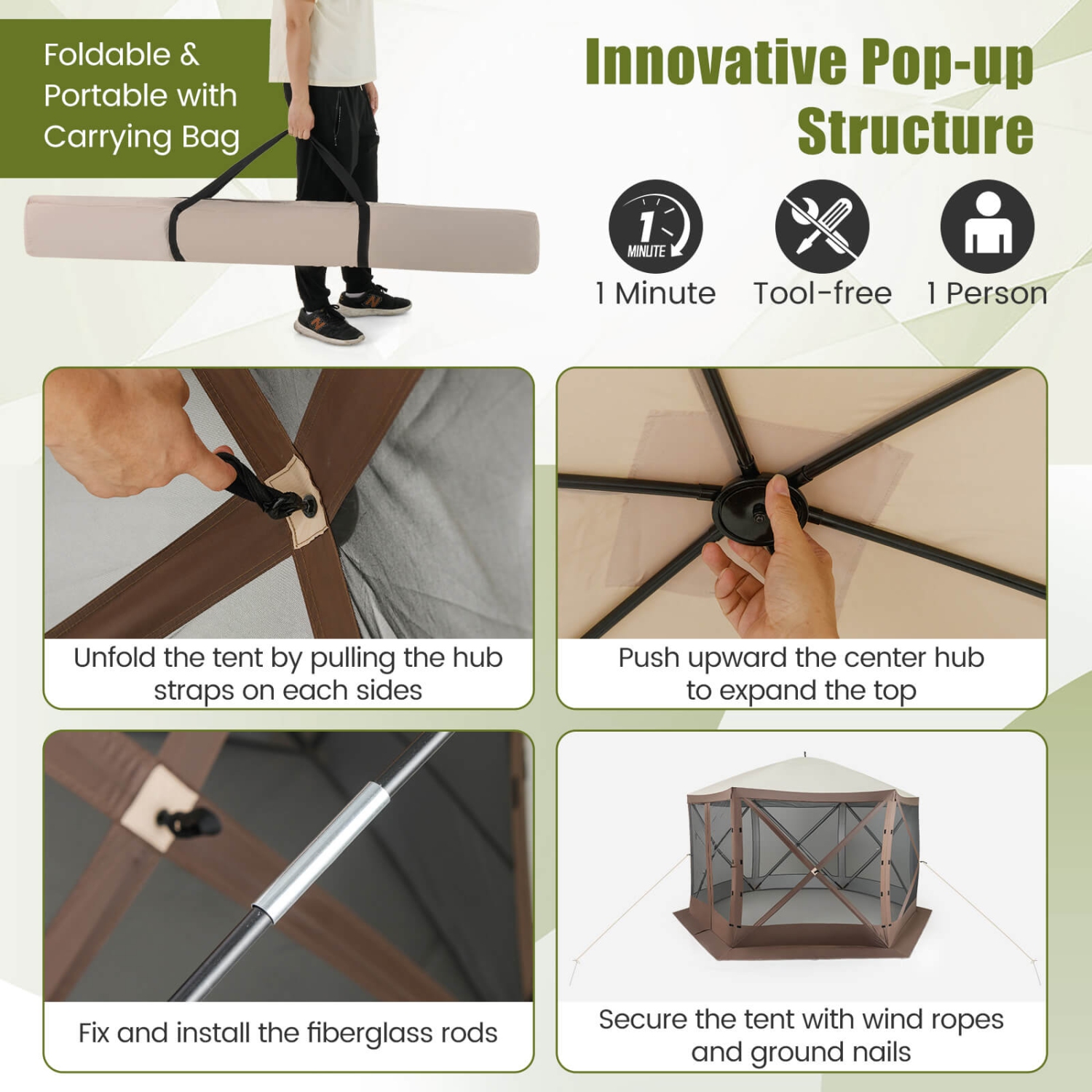 Foldable & Portable with Carrying Bag

Innovative Pop-up Structure

1 MINUTE

1 Minute

Tool-free

1 Person

Unfold the tent by pulling the hub straps on each sides

Push upward the center hub to expand the top

Fix and install the fiberglass rods

Secure the tent with wind ropes and ground nails