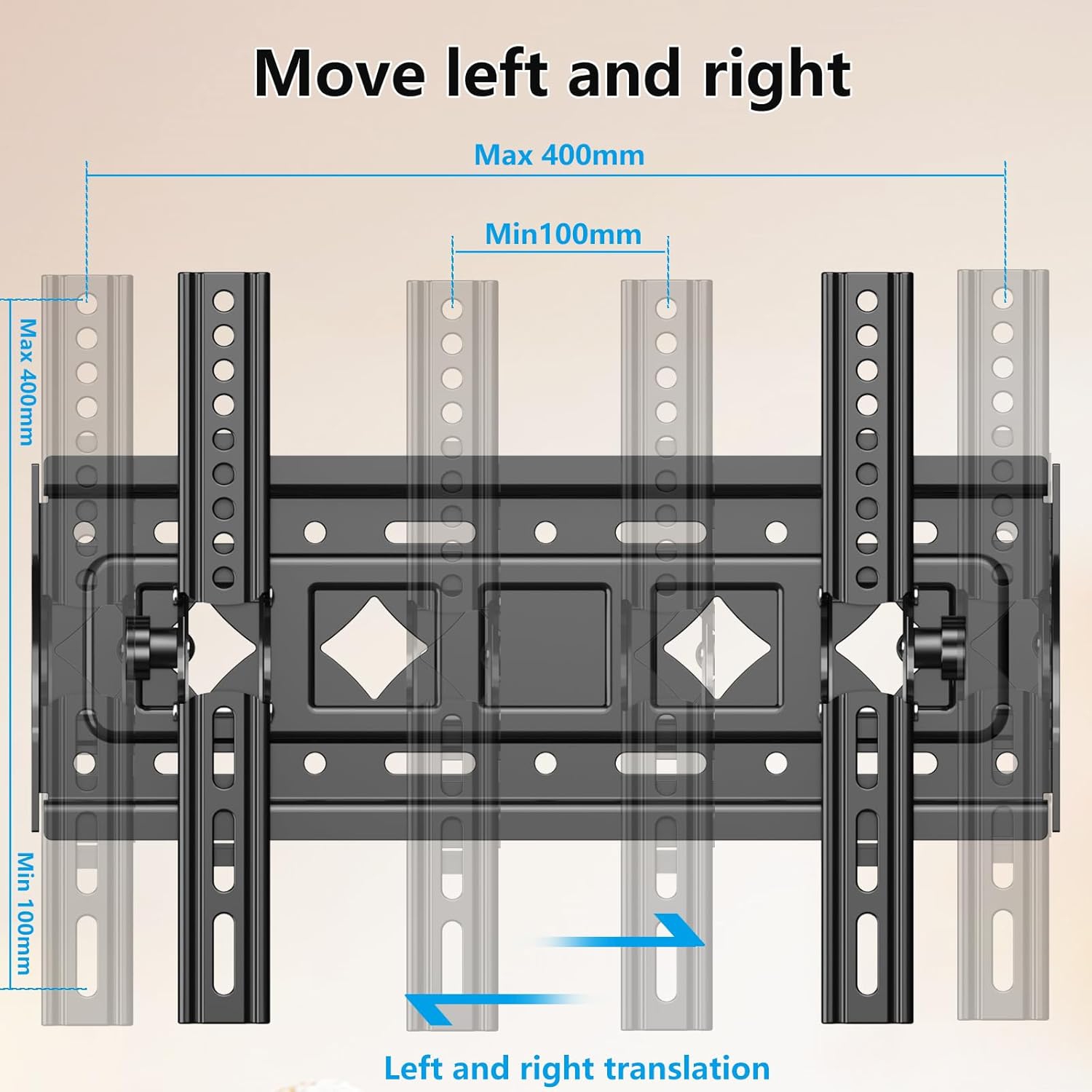 Move left and right

Max 400mm

Min100mm

Max 400mm

Min 100mm

Left and right translation