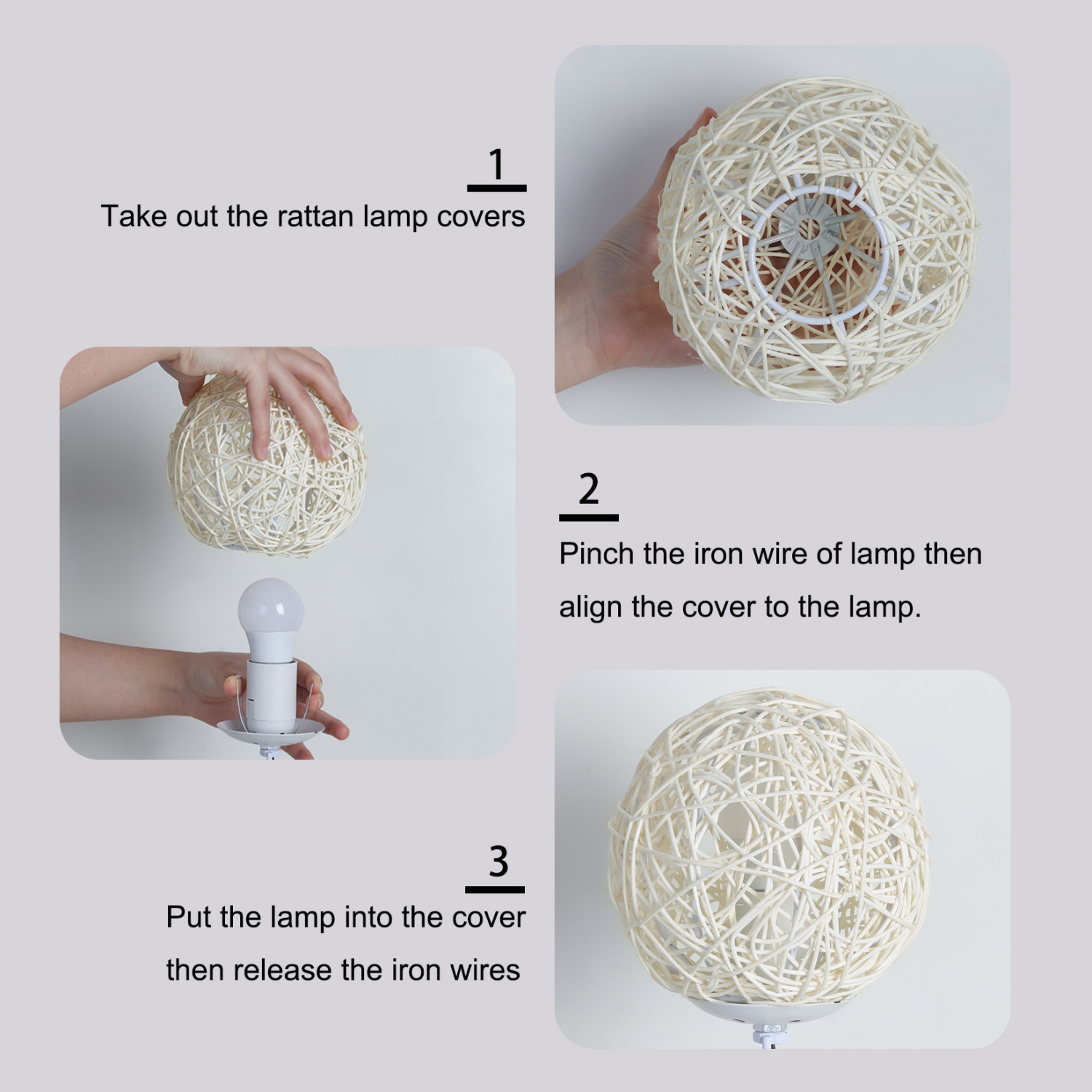 1

Take out the rattan lamp covers

2

Pinch the iron wire of lamp then align the cover to the lamp.

3

Put the lamp into the cover then release the iron wires