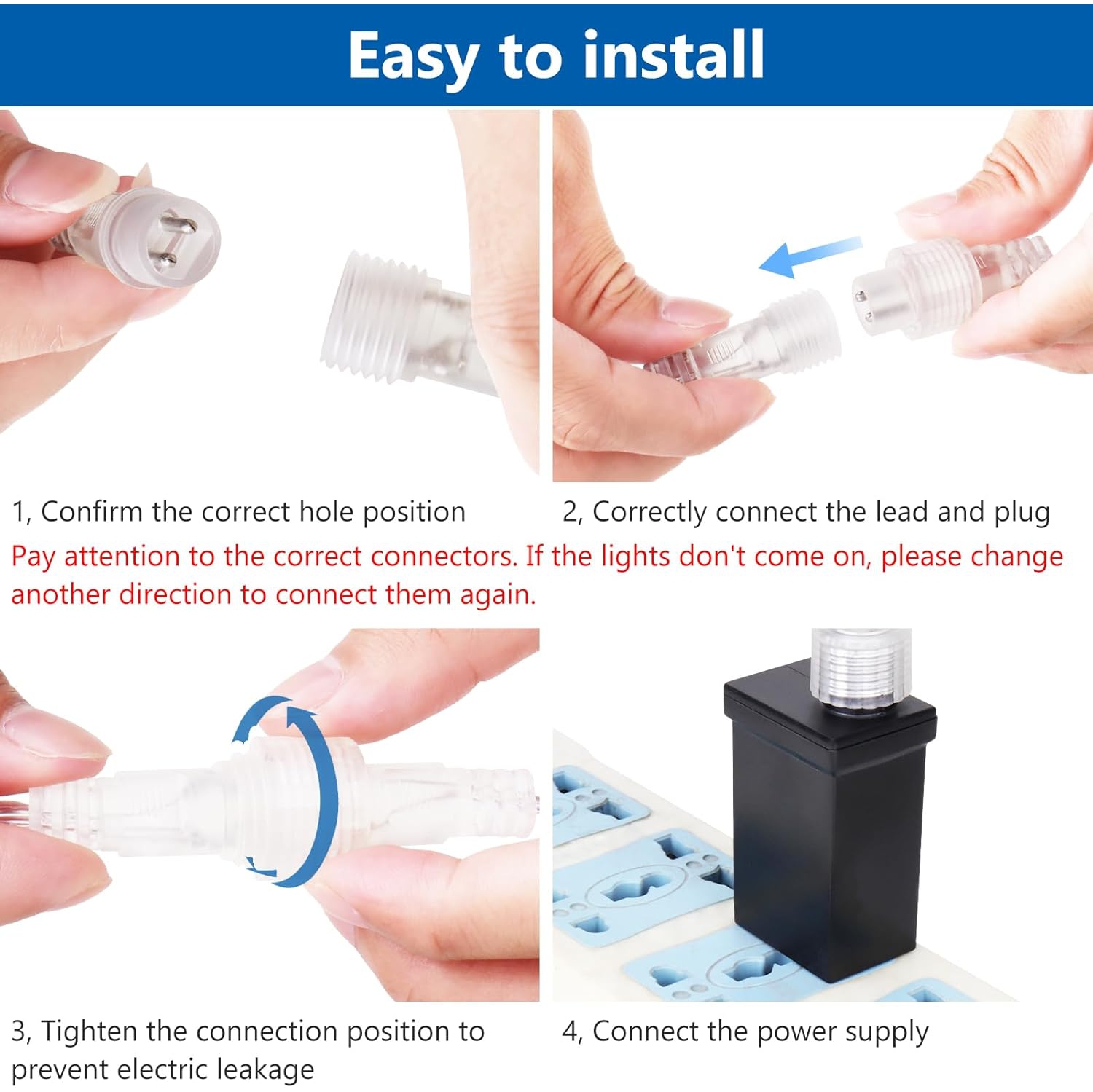 Easy to install

1, Confirm the correct hole position

2, Correctly connect the lead and plug

Pay attention to the correct connectors. If the lights don't come on, please change another direction to connect them again.

3, Tighten the connection position to prevent electric leakage

4, Connect the power supply