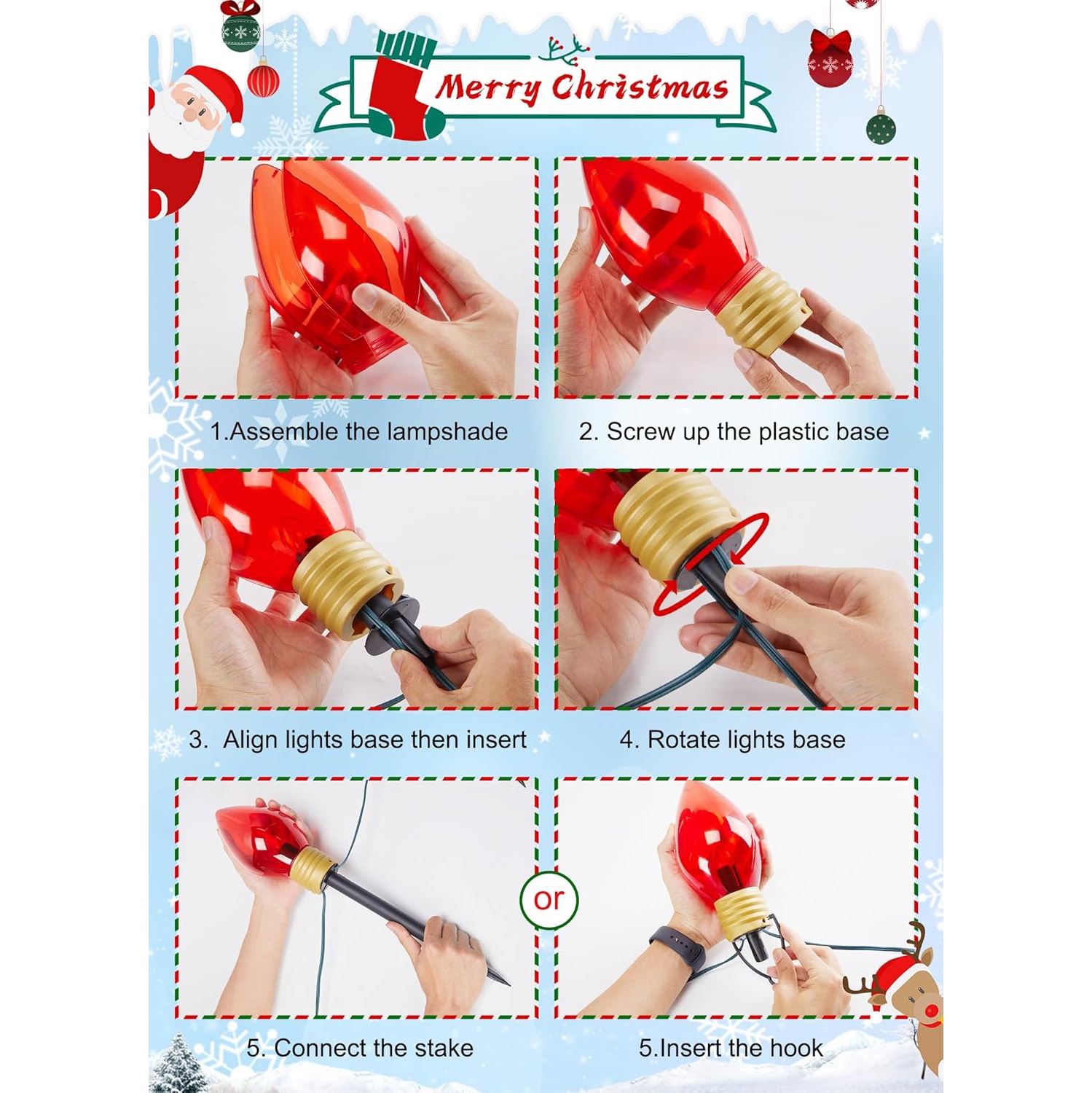 Merry Christmas

1.Assemble the lampshade

2. Screw up the plastic base

3. Align lights base then insert

4. Rotate lights base

or

5. Connect the stake

5.Insert the hook