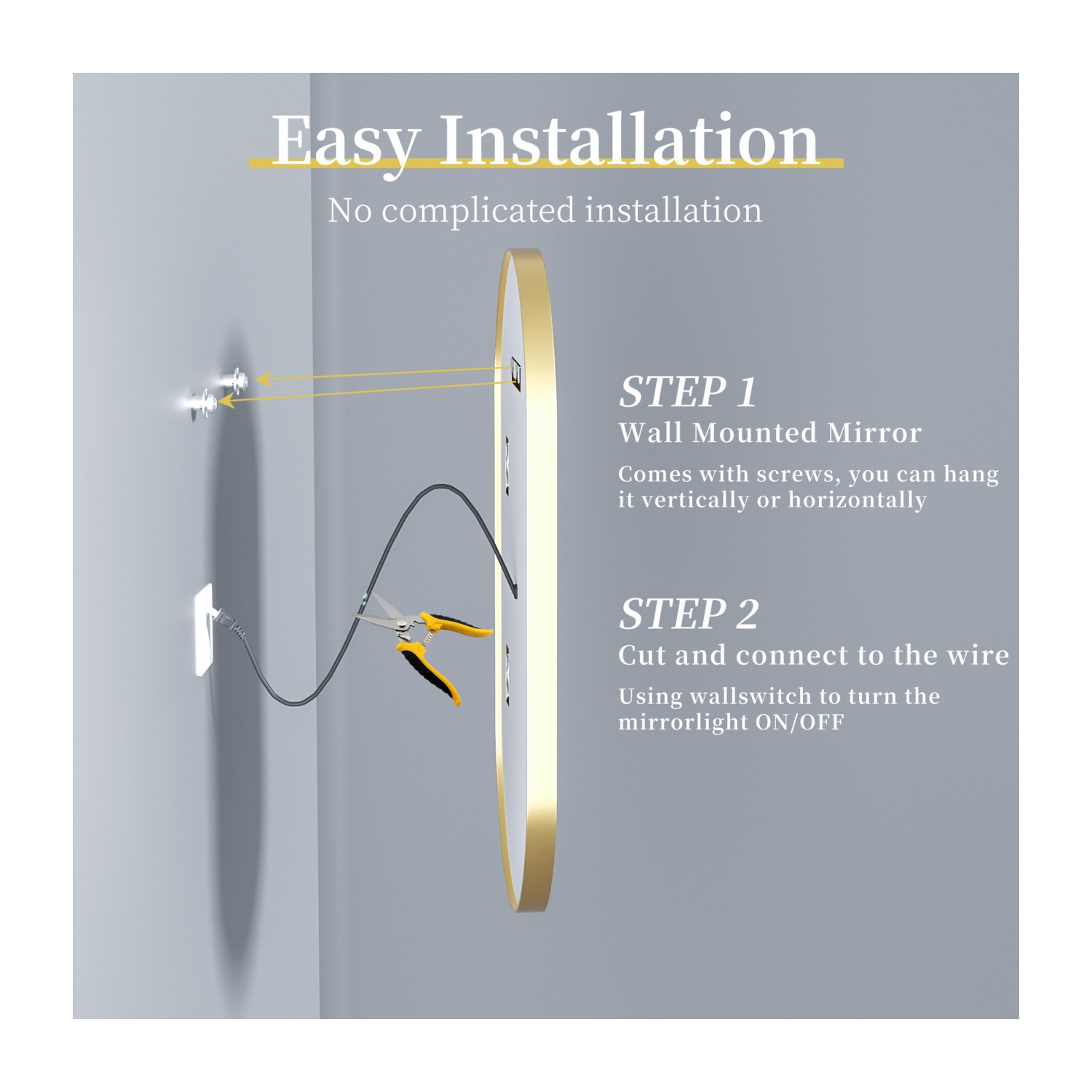 Easy Installation
No complicated installation

STEP 1
Wall Mounted Mirror
Comes with screws, you can hang it vertically or horizontally

STEP 2
Cut and connect to the wire
Using wallswitch to turn the mirrorlight ON/OFF